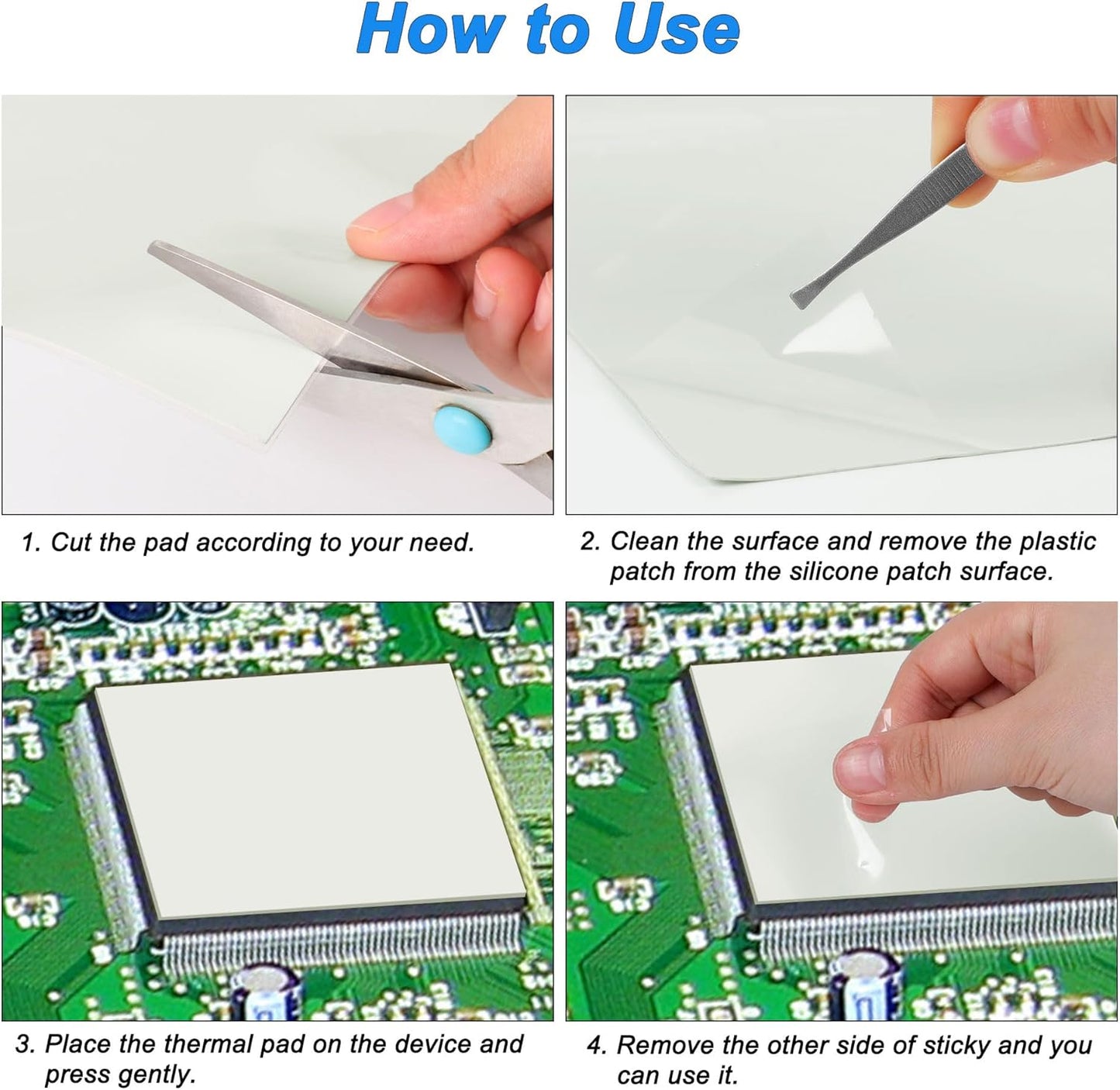 How to Use

1. Cut the pad according to your need.

2. Clean the surface and remove the plastic patch from the silicone patch surface.

3. Place the thermal pad on the device and press gently.

4. Remove the other side of sticky and you can use it.