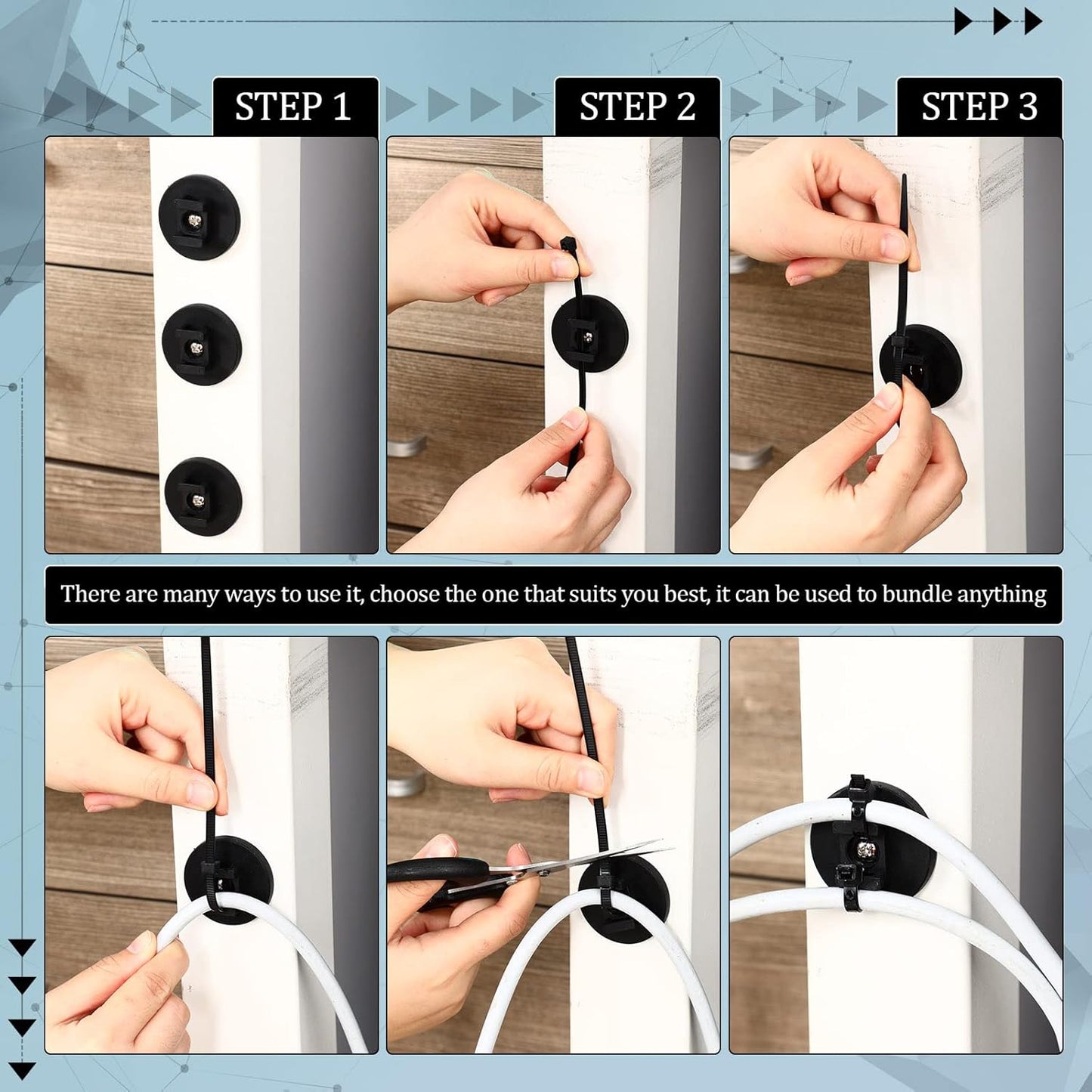 STEP 1

STEP 2

STEP 3

There are many ways to use it, choose the one that suits you best, it can be used to bundle anything