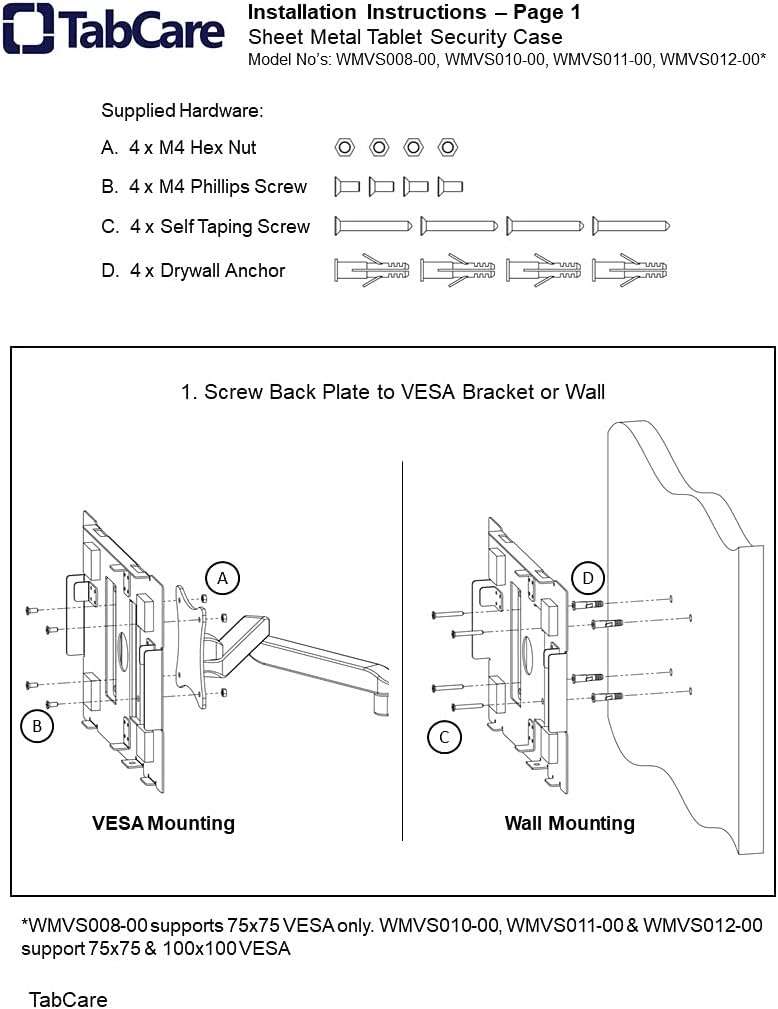 TabCare

Installation Instructions – Page 1
Sheet Metal Tablet Security Case
Model No's: WMVS008-00, WMVS010-00, WMVS011-00, WMVS012-00*

Supplied Hardware:
A. 4 x M4 Hex Nut
B. 4 x M4 Phillips Screw
C. 4 x Self Taping Screw
D. 4 x Drywall Anchor

1. Screw Back Plate to VESA Bracket or Wall

A
B
VESA Mounting

D
C
Wall Mounting

*WMVS008-00 supports 75x75 VESA only. WMVS010-00, WMVS011-00 & WMVS012-00 support 75x75 & 100x100 VESA

TabCare