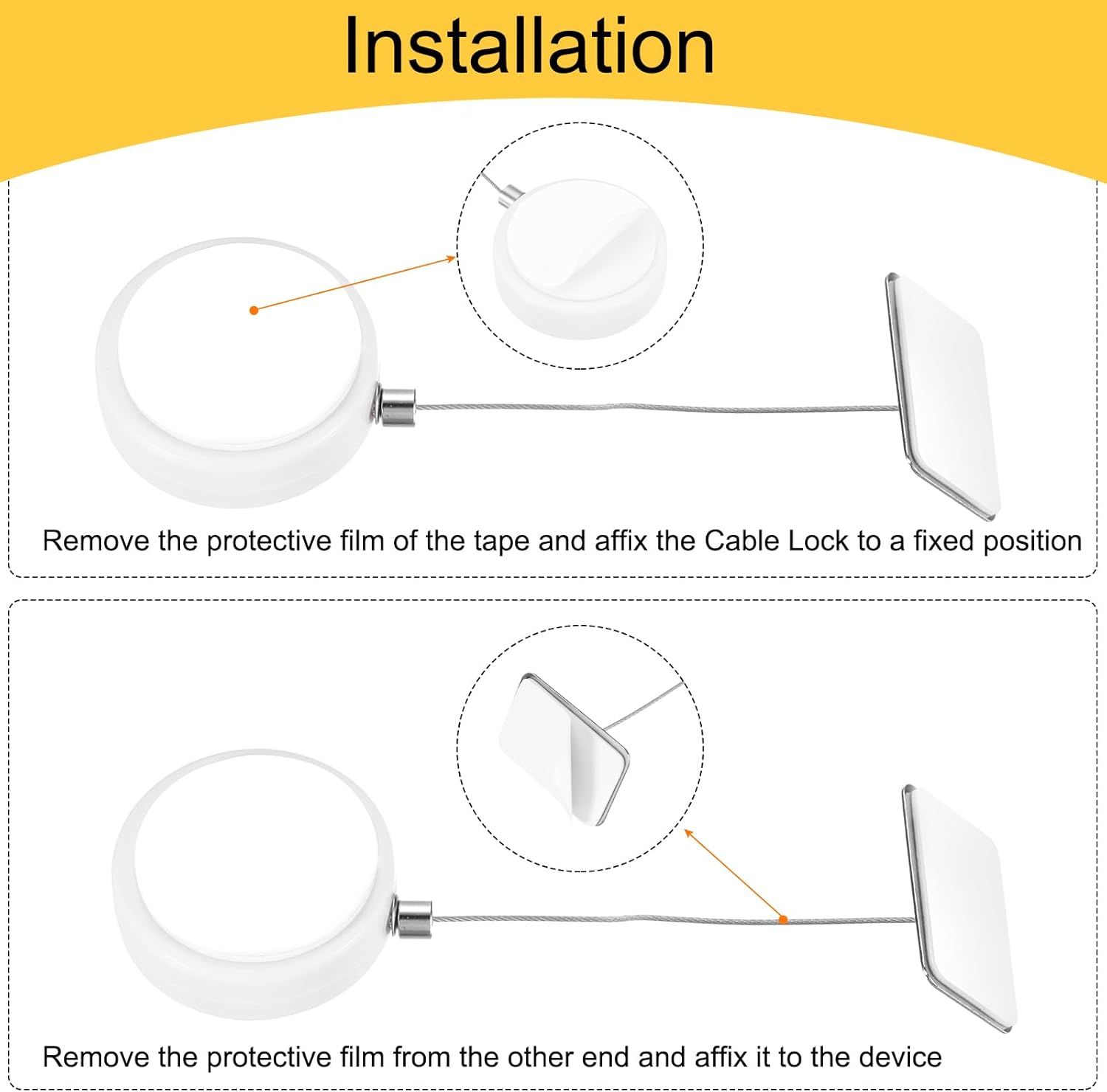 Installation

Remove the protective film of the tape and affix the Cable Lock to a fixed position

Remove the protective film from the other end and affix it to the device