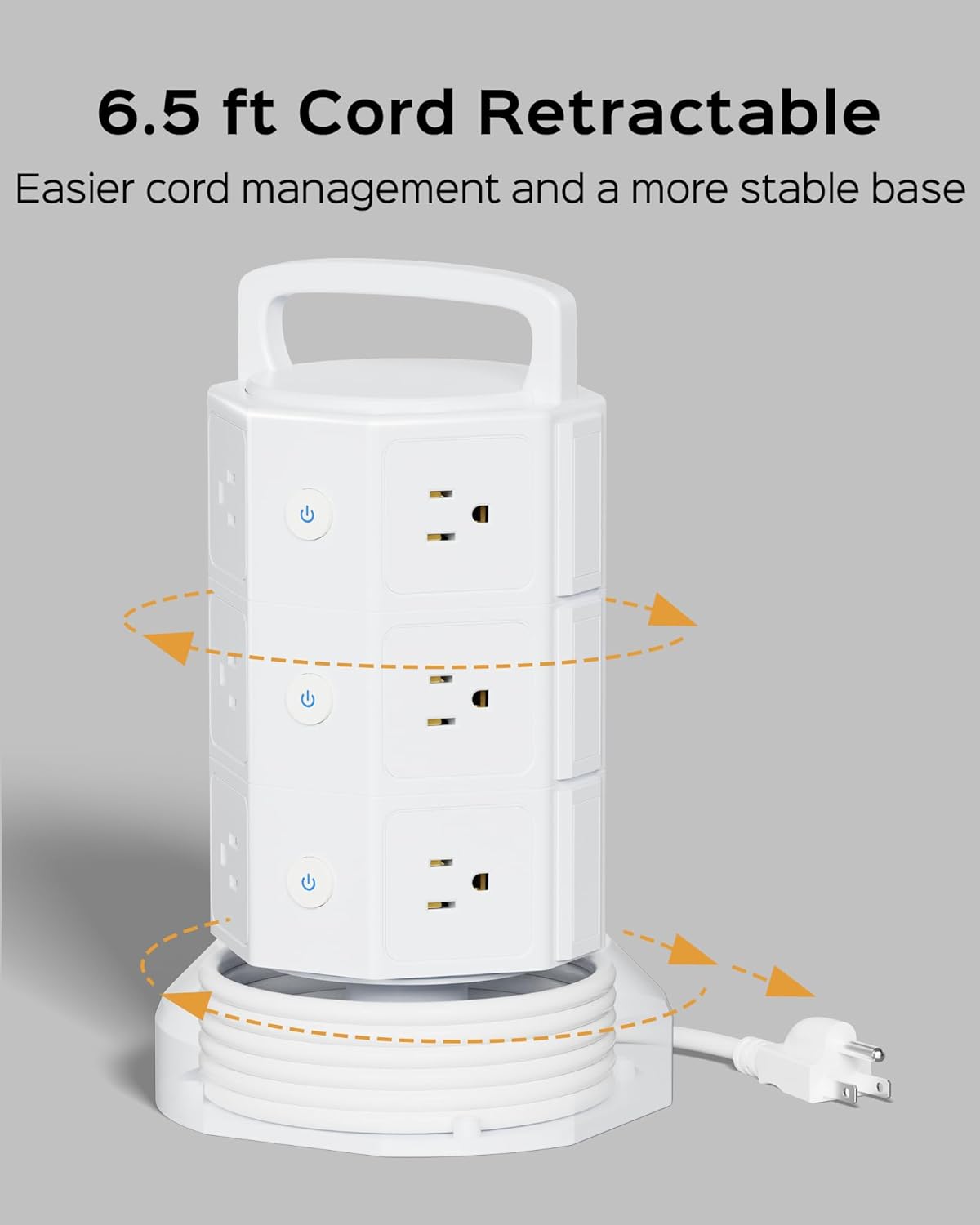 6.5 ft Cord Retractable

Easier cord management and a more stable base