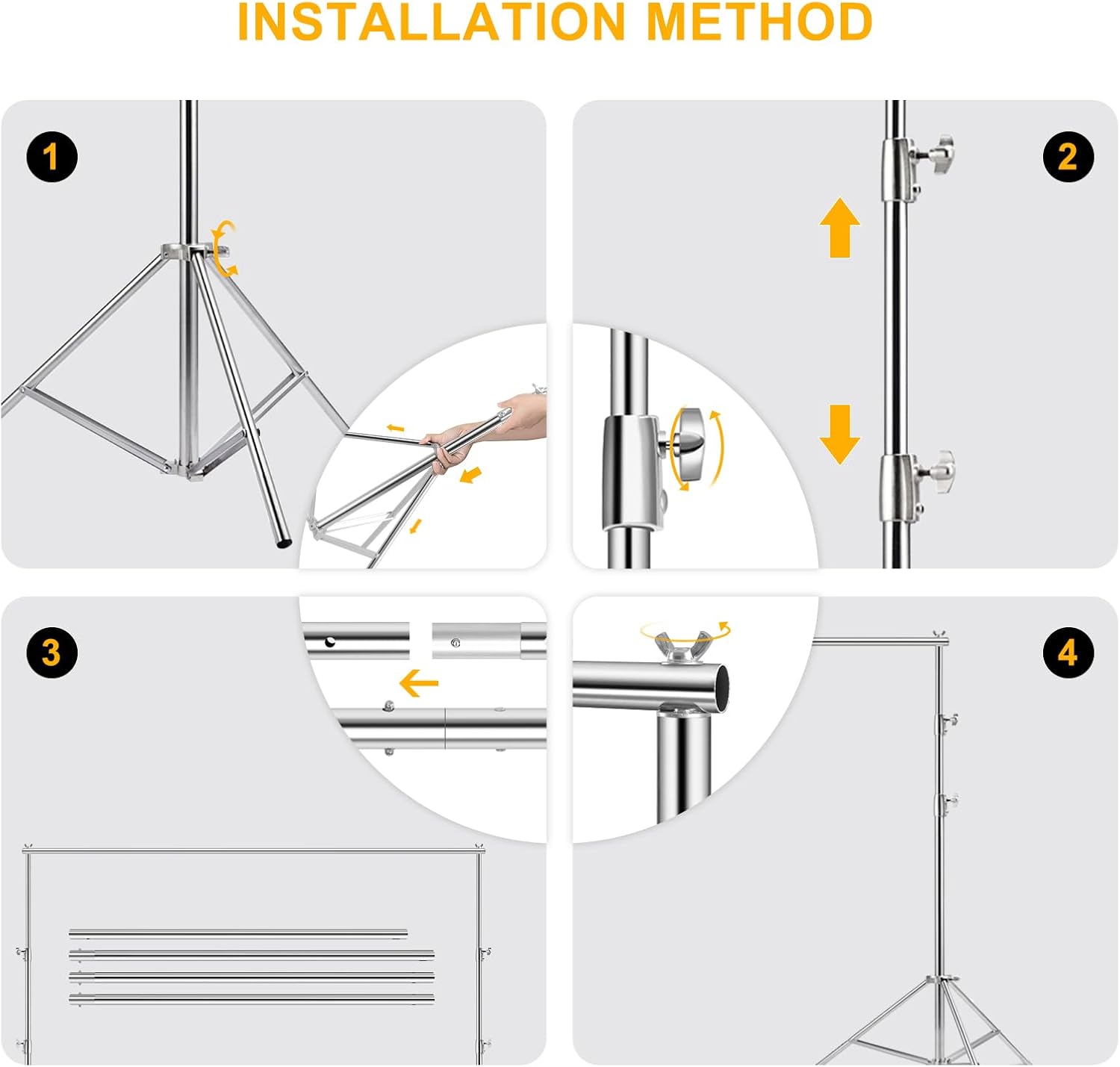 INSTALLATION METHOD

1

2

3

4