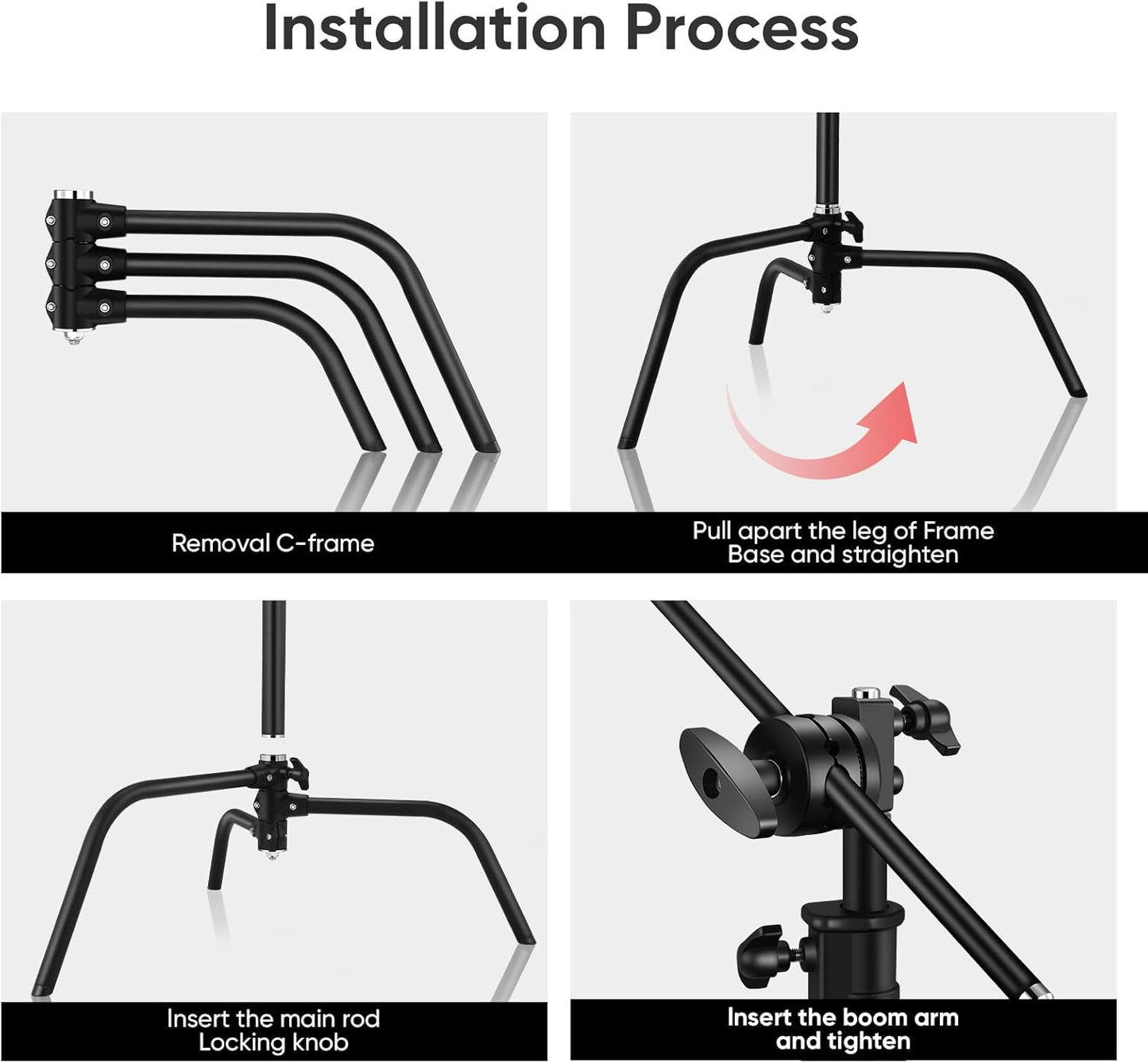 Installation Process

Removal C-frame

Pull apart the leg of Frame Base and straighten

Insert the main rod Locking knob

Insert the boom arm and tighten