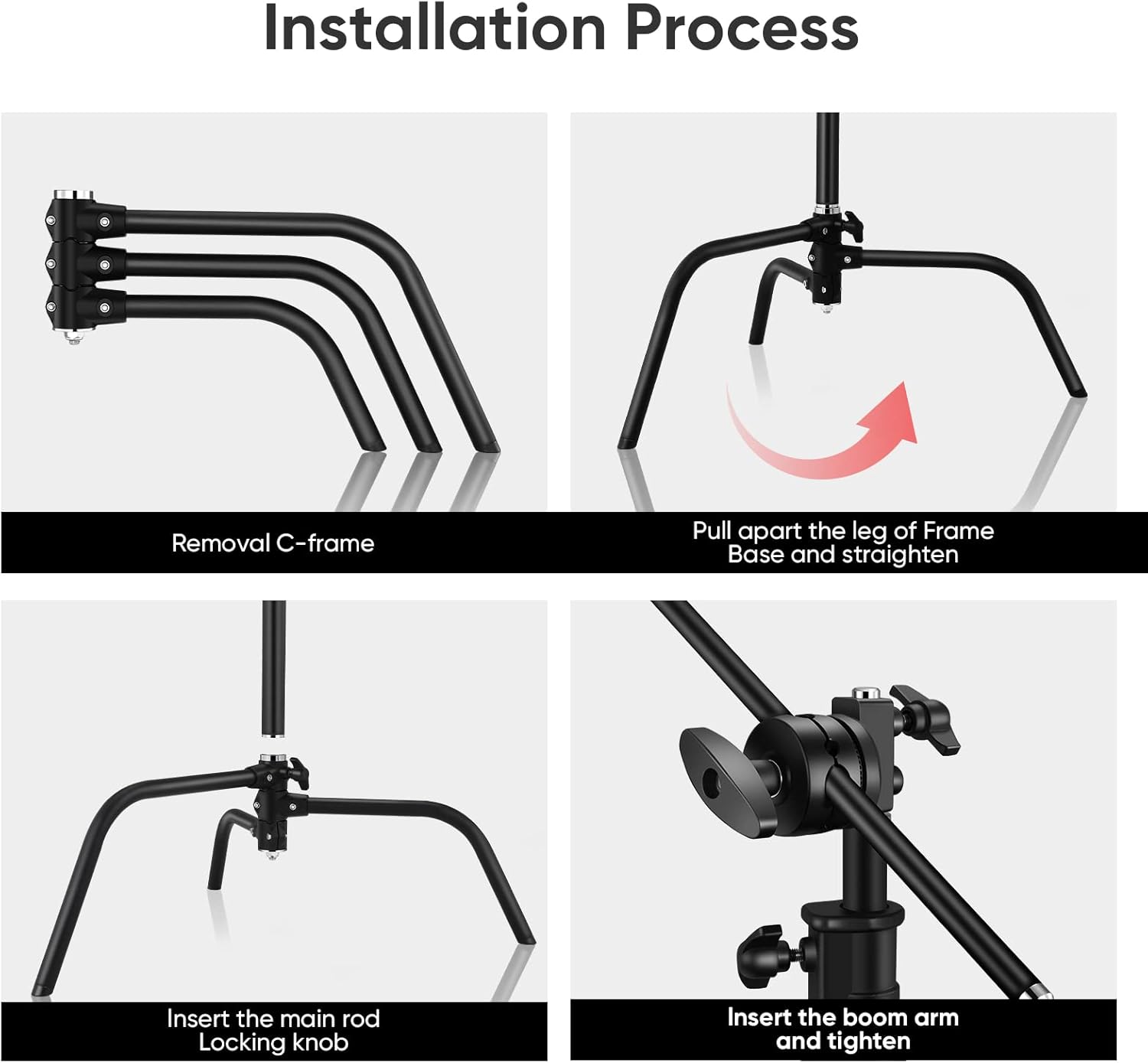 Installation Process

Removal C-frame

Pull apart the leg of Frame Base and straighten

Insert the main rod Locking knob

Insert the boom arm and tighten