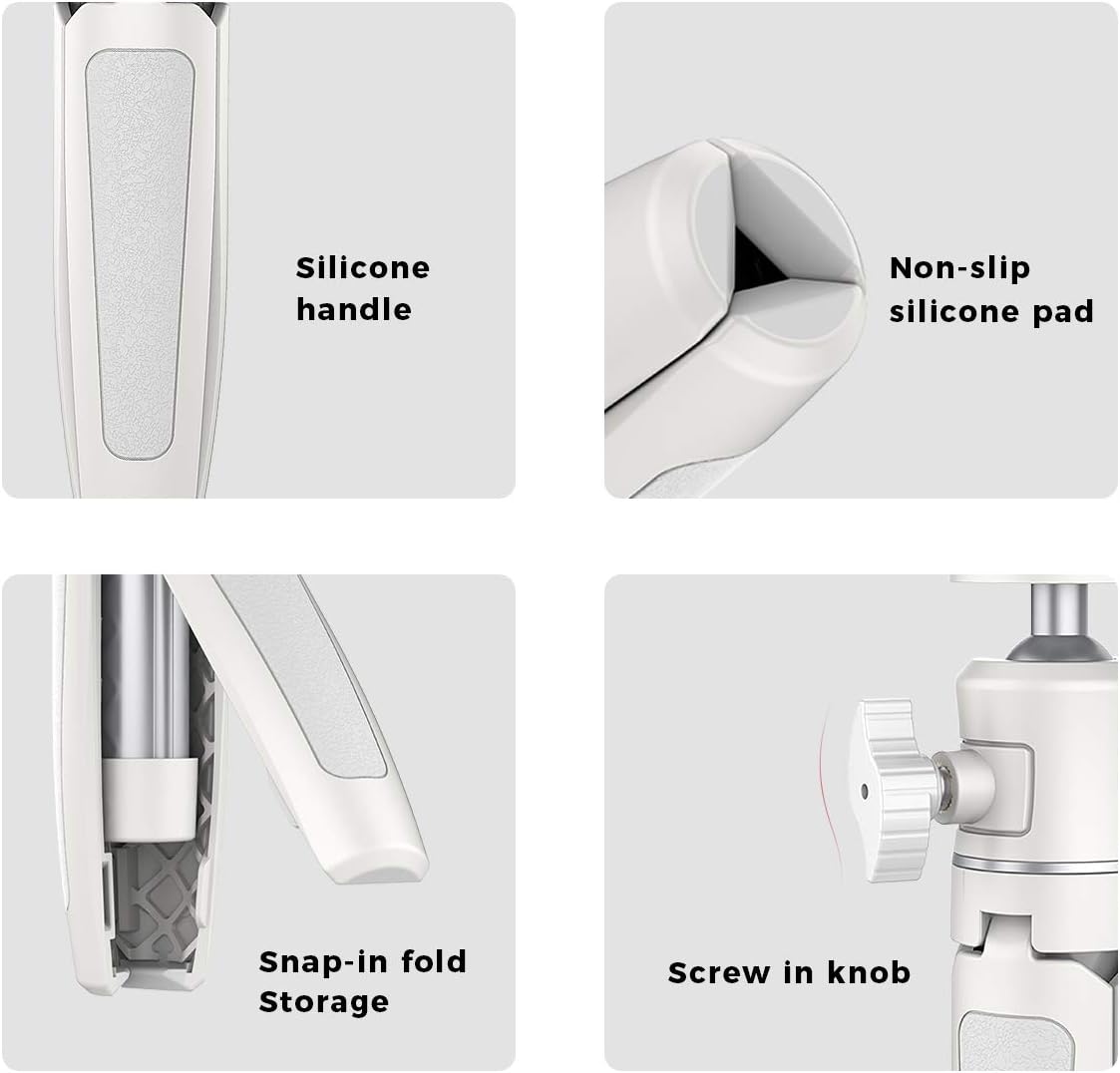 Silicone handle

Non-slip silicone pad

Snap-in fold Storage

Screw in knob