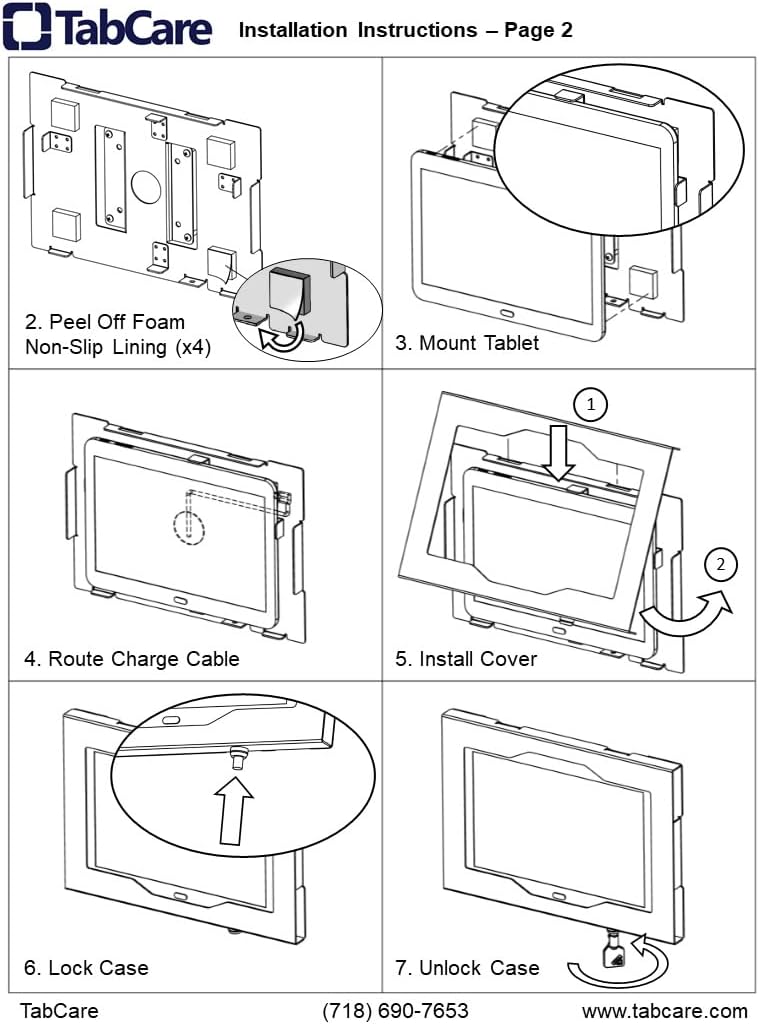 TabCare Installation Instructions – Page 2

2. Peel Off Foam Non-Slip Lining (x4)

3. Mount Tablet

4. Route Charge Cable

1

2

5. Install Cover

6. Lock Case

7. Unlock Case

TabCare (718) 690-7653 www.tabcare.com