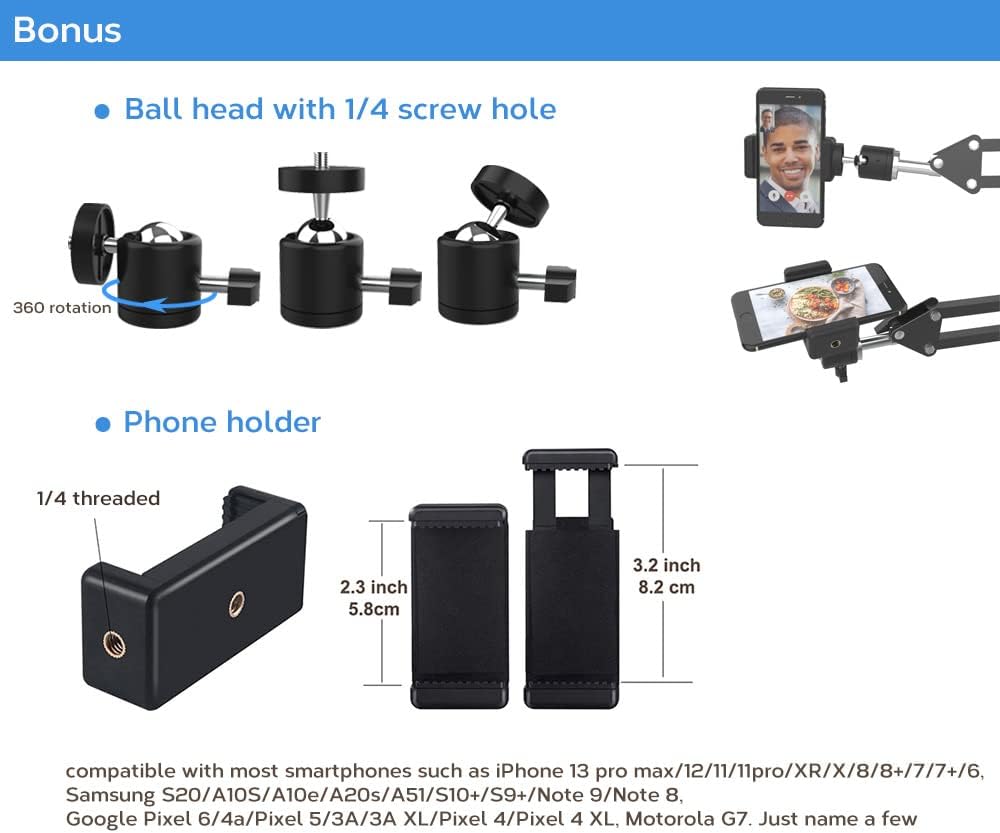 Bonus

• Ball head with 1/4 screw hole

360 rotation

• Phone holder

1/4 threaded

2.3 inch
5.8cm

3.2 inch
8.2 cm

compatible with most smartphones such as iPhone 13 pro max/12/11/11pro/XR/X/8/8+/7/7+/6, Samsung S20/A10S/A10e/A20s/A51/S10+/S9+/Note 9/Note 8, Google Pixel 6/4a/Pixel 5/3A/3A XL/Pixel 4/Pixel 4 XL, Motorola G7. Just name a few