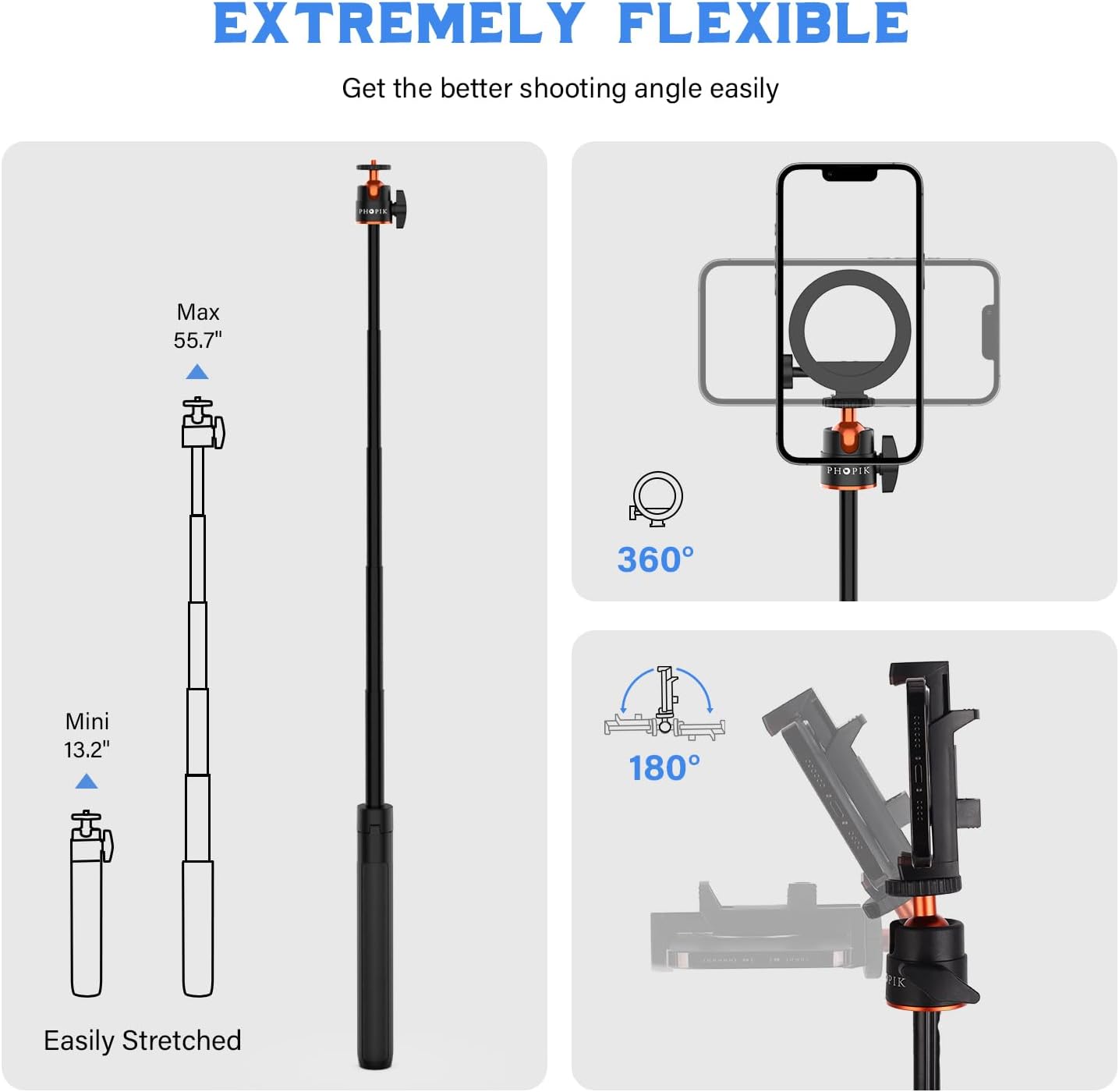 EXTREMELY FLEXIBLE

Get the better shooting angle easily

PHOPIK

Max
55.7"

Mini
13.2"

Easily Stretched

PHOPIK

360°

180°

PIK