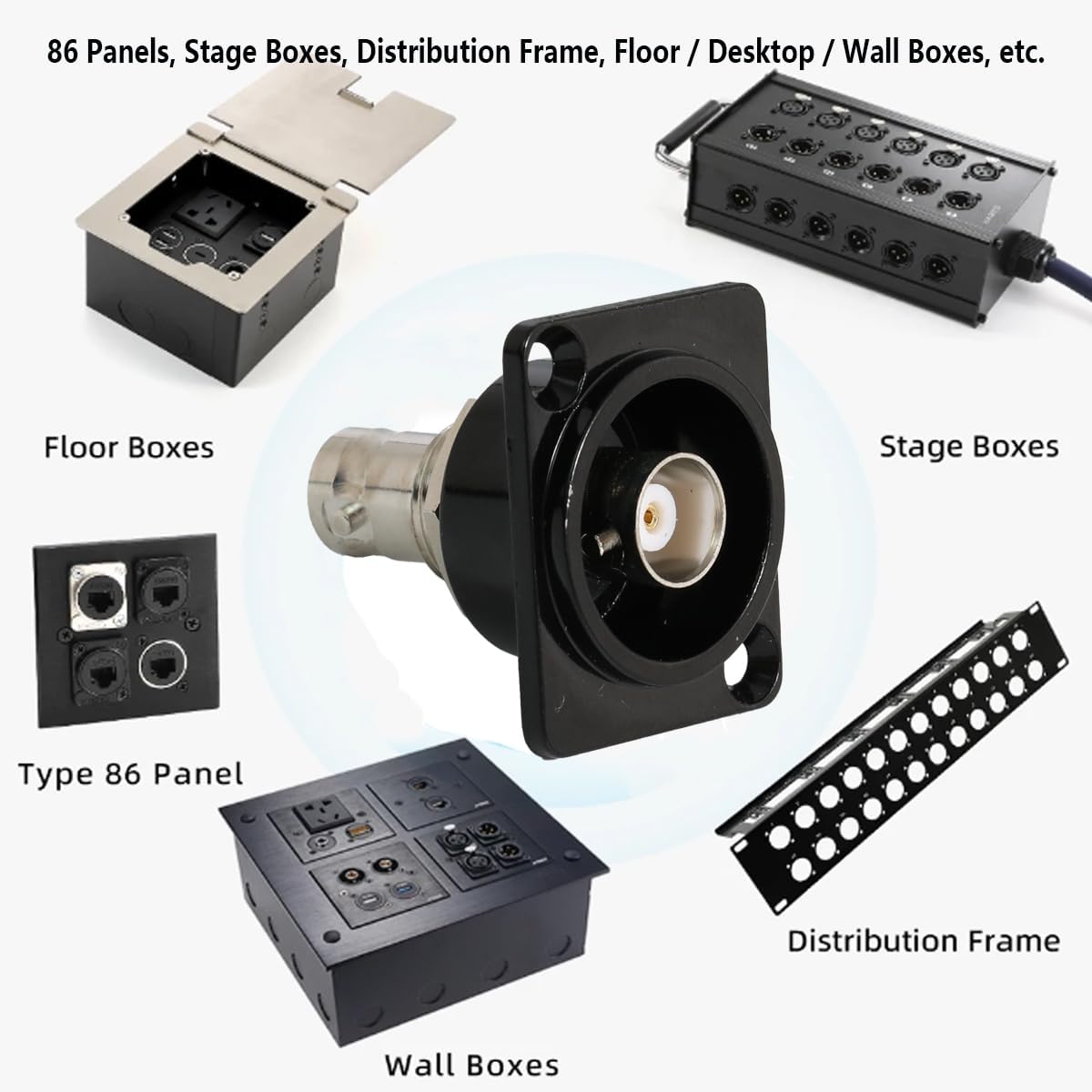 86 Panels, Stage Boxes, Distribution Frame, Floor / Desktop / Wall Boxes, etc.

Floor Boxes

Stage Boxes

Type 86 Panel

Distribution Frame

Wall Boxes