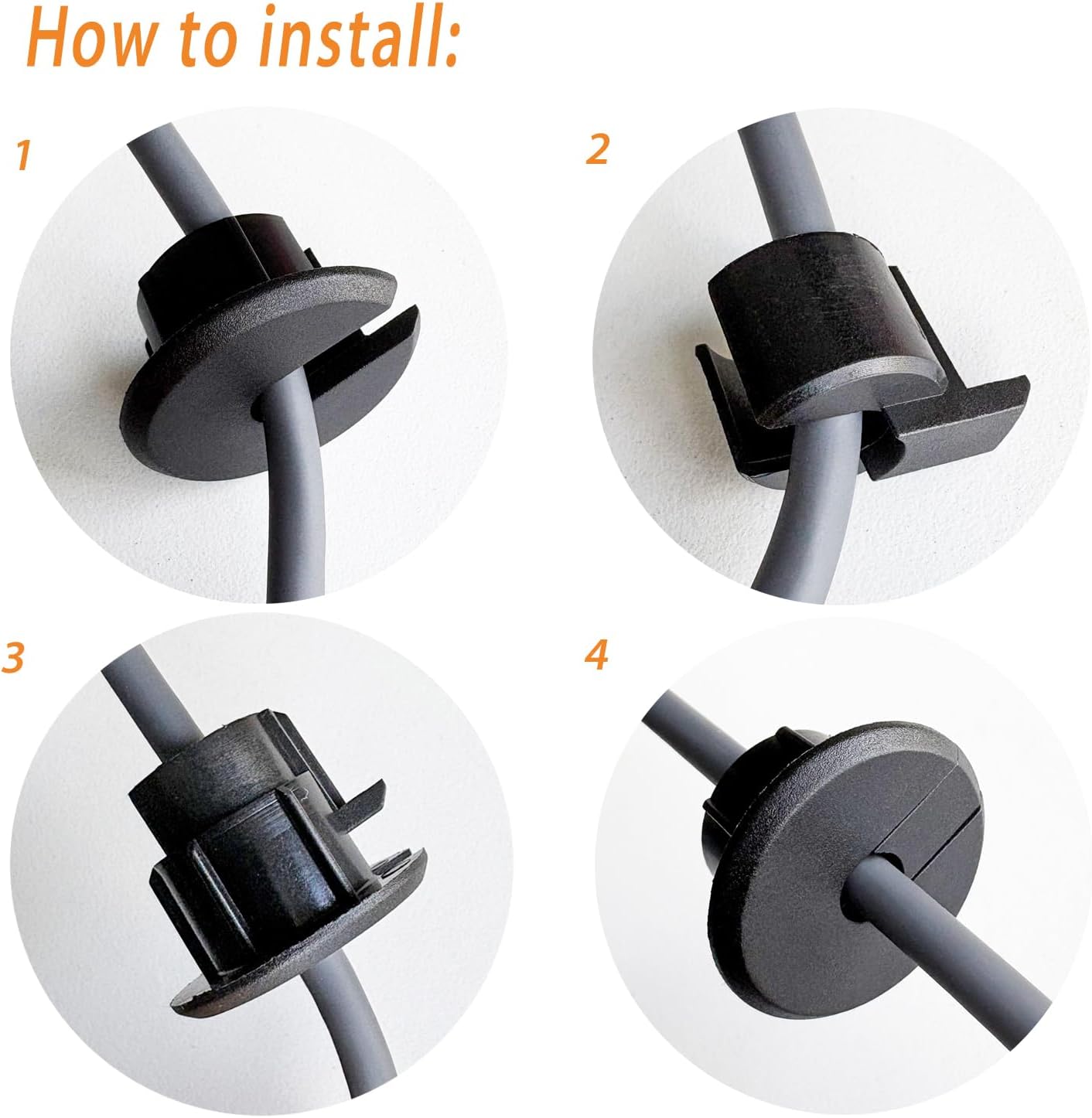 How to install:

1

2

3

4