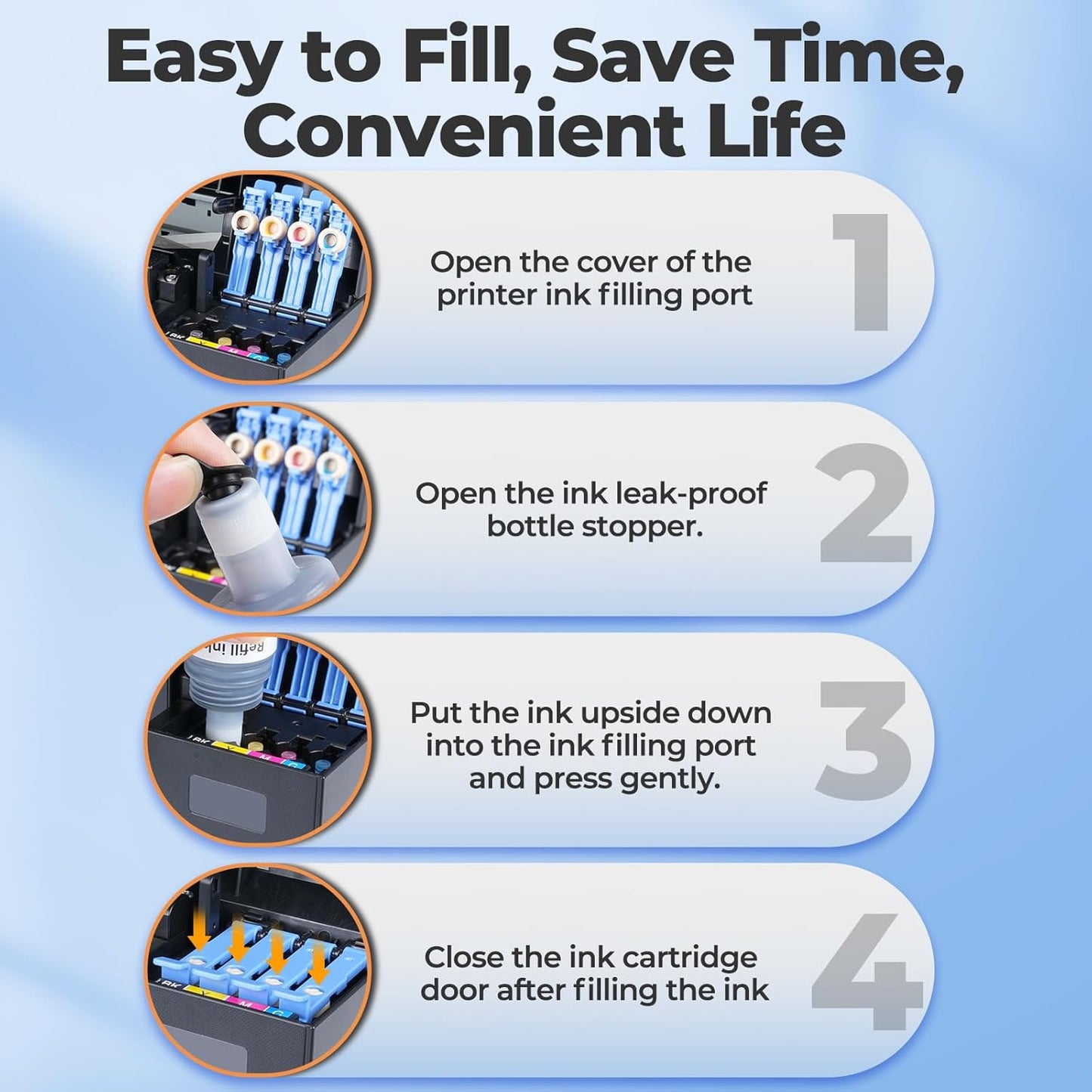 Easy to Fill, Save Time, Convenient Life

Open the cover of the printer ink filling port

1

Open the ink leak-proof bottle stopper.

2

Refill ink

Put the ink upside down into the ink filling port and press gently.

3

Close the ink cartridge door after filling the ink

4