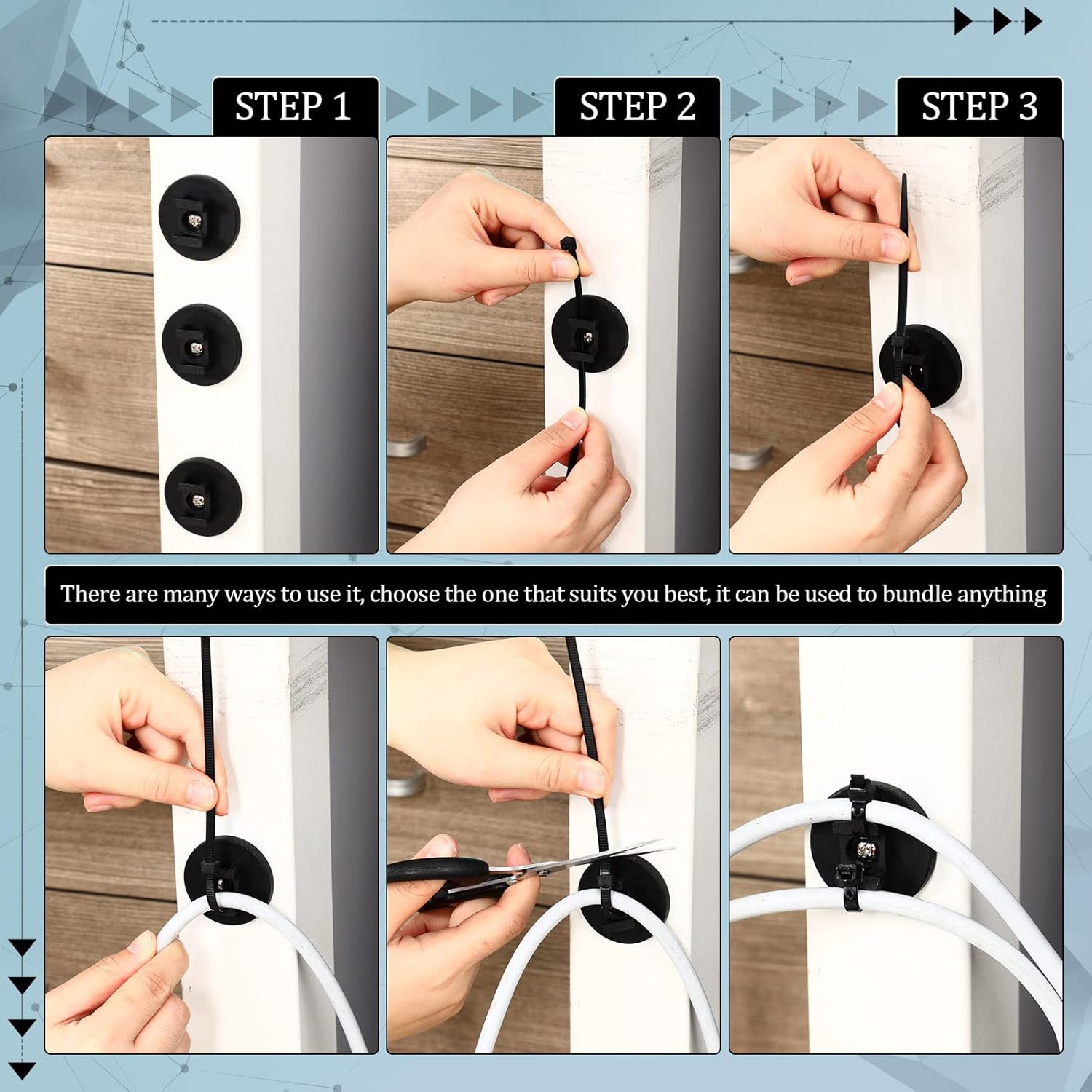 STEP 1

STEP 2

STEP 3

There are many ways to use it, choose the one that suits you best, it can be used to bundle anything