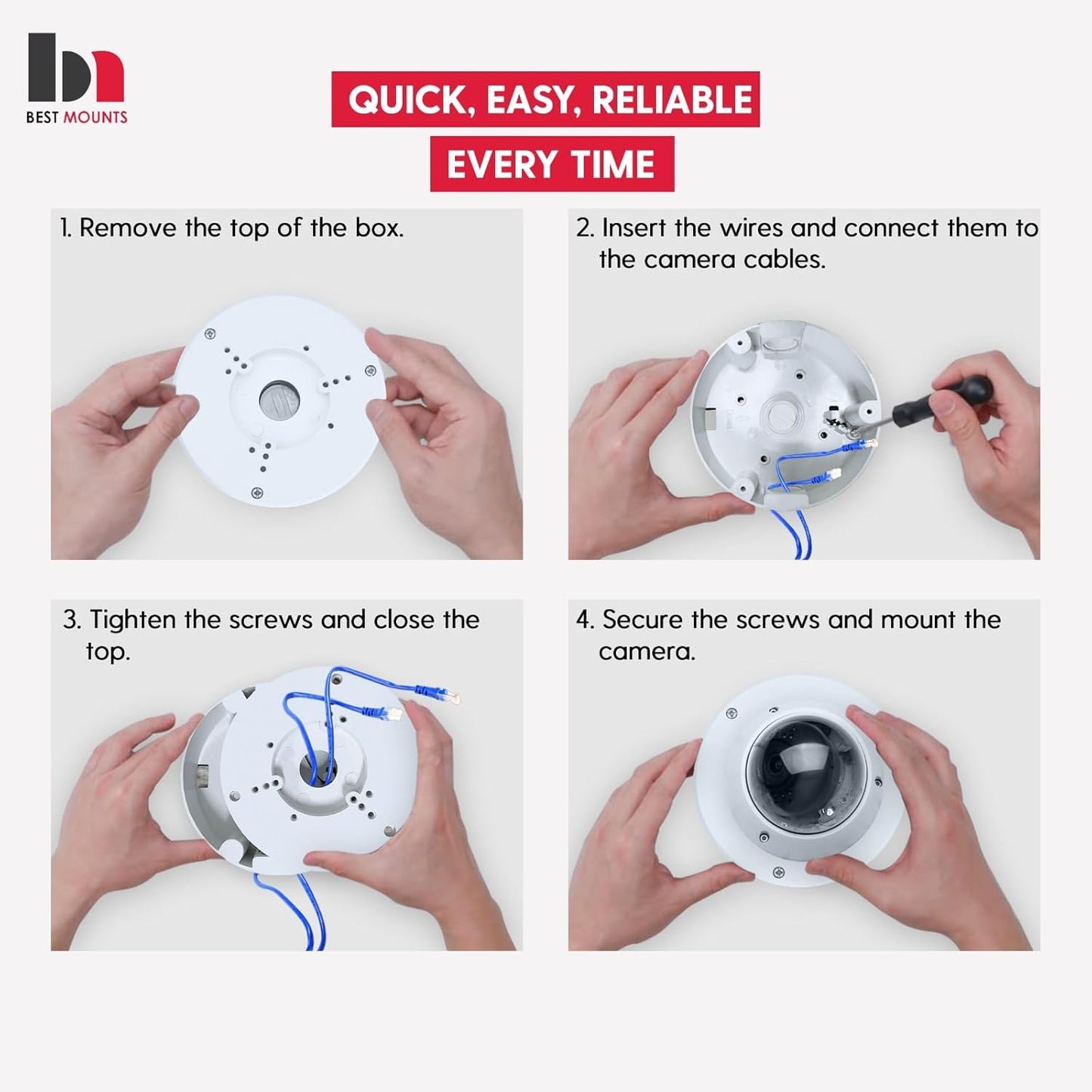 BEST MOUNTS

QUICK, EASY, RELIABLE
EVERY TIME

1. Remove the top of the box.

2. Insert the wires and connect them to the camera cables.

3. Tighten the screws and close the top.

4. Secure the screws and mount the camera.