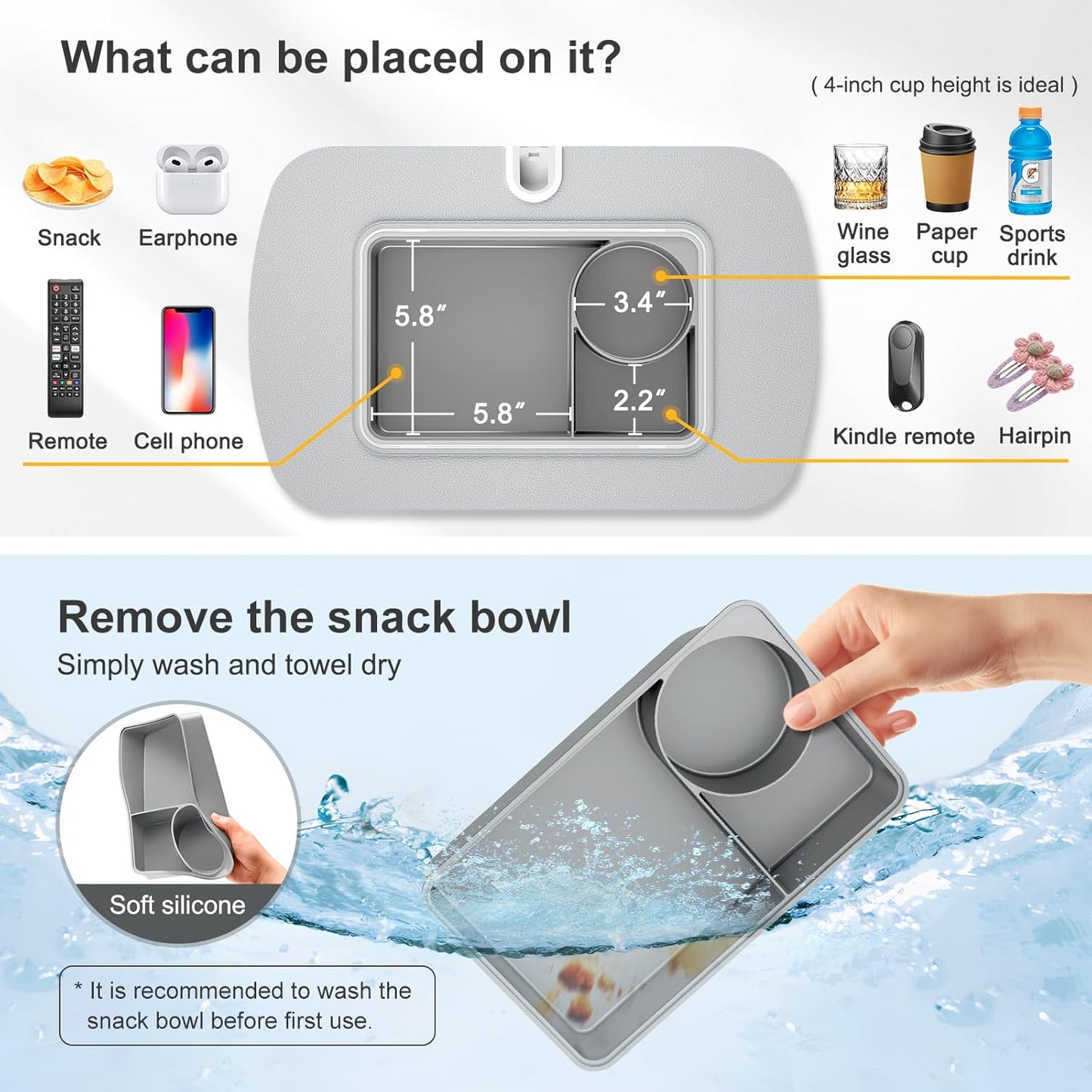 What can be placed on it?

( 4-inch cup height is ideal )

Snack

Earphone

Remote

Cell phone

5.8″

5.8″

3.4″

2.2″

Wine glass

Paper cup

Sports drink

Kindle remote

Hairpin

Remove the snack bowl

Simply wash and towel dry

Soft silicone

* It is recommended to wash the snack bowl before first use.