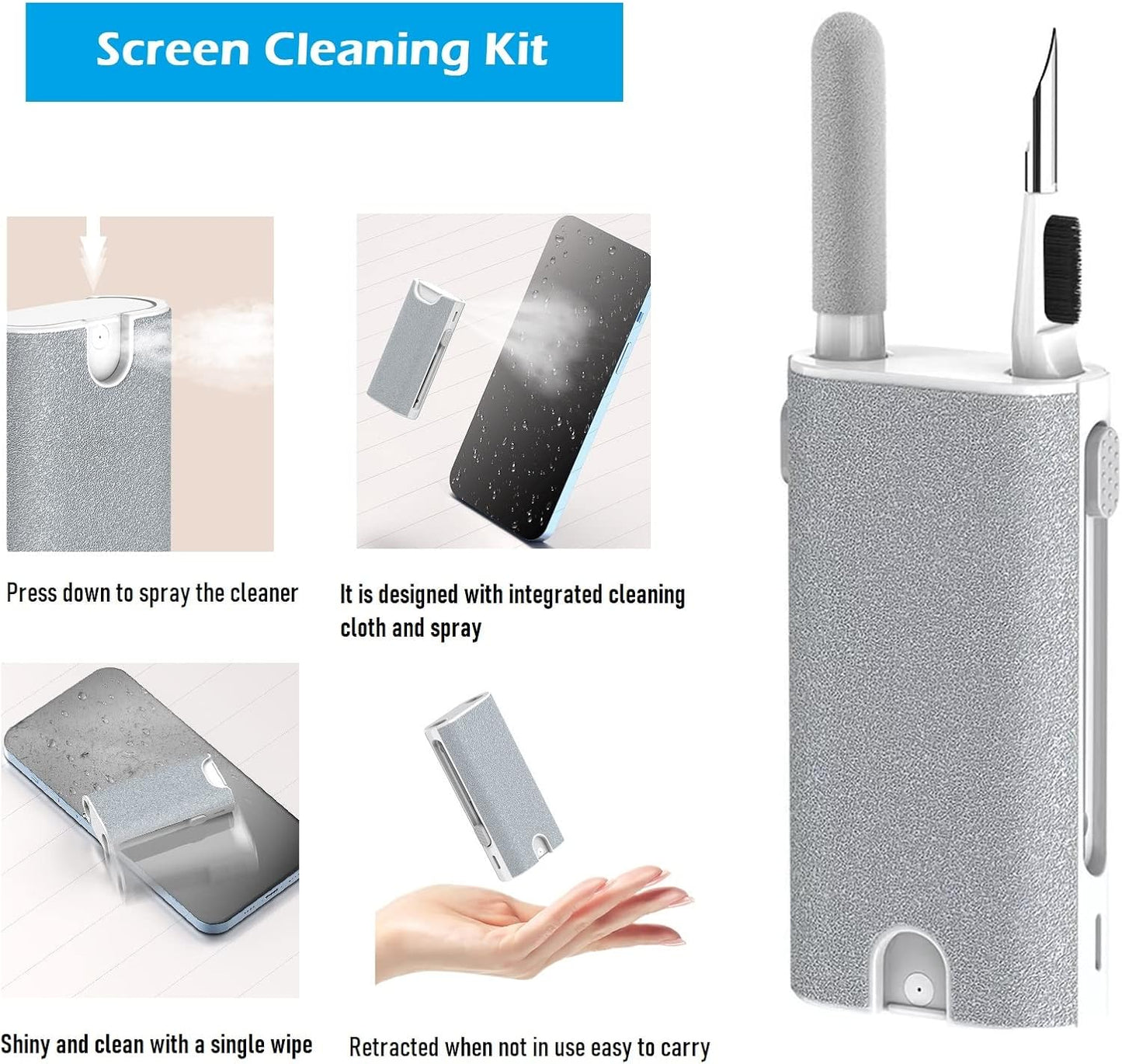 Screen Cleaning Kit

Press down to spray the cleaner

It is designed with integrated cleaning cloth and spray

Shiny and clean with a single wipe

Retracted when not in use easy to carry