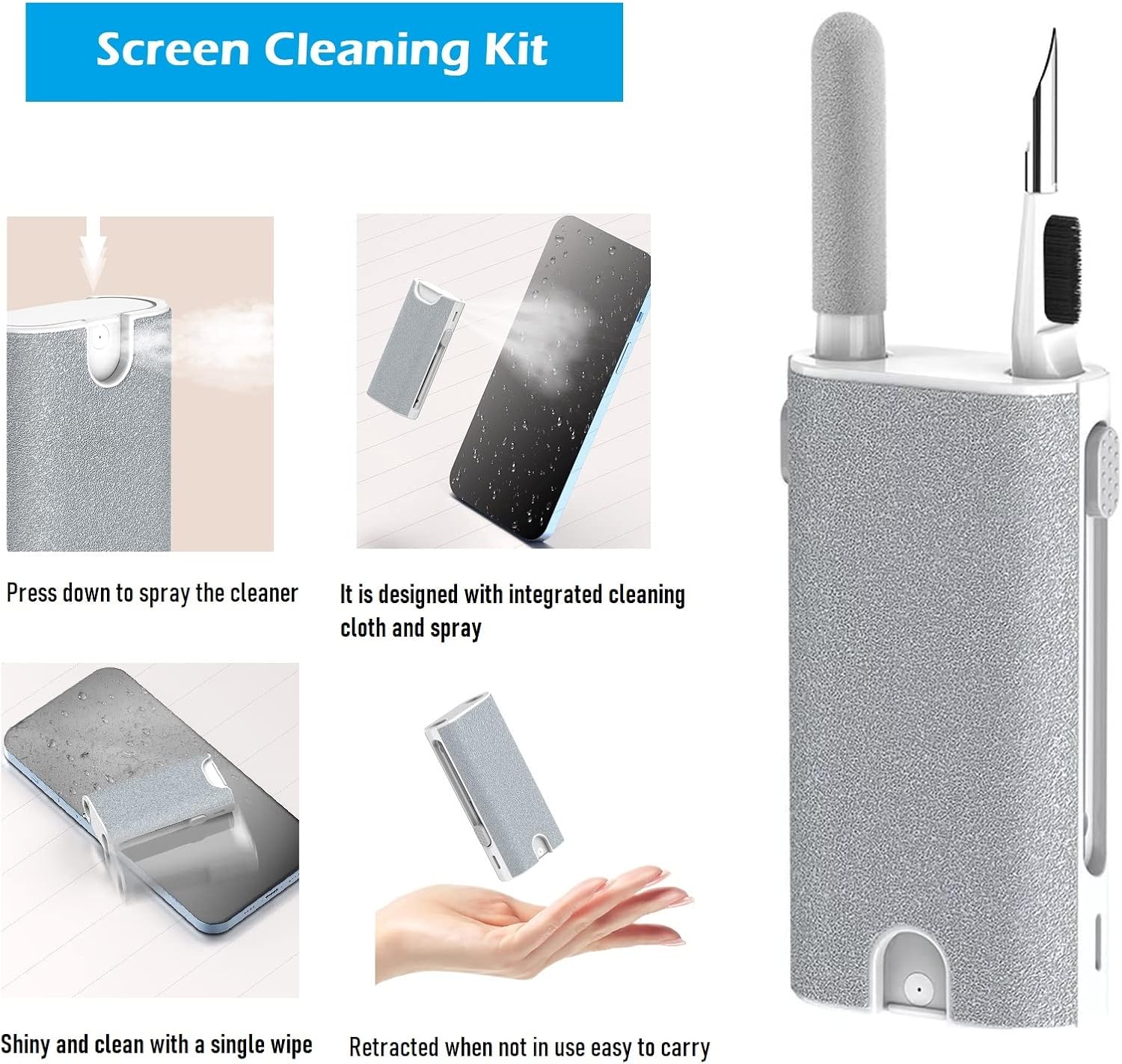 Screen Cleaning Kit

Press down to spray the cleaner

It is designed with integrated cleaning cloth and spray

Shiny and clean with a single wipe

Retracted when not in use easy to carry