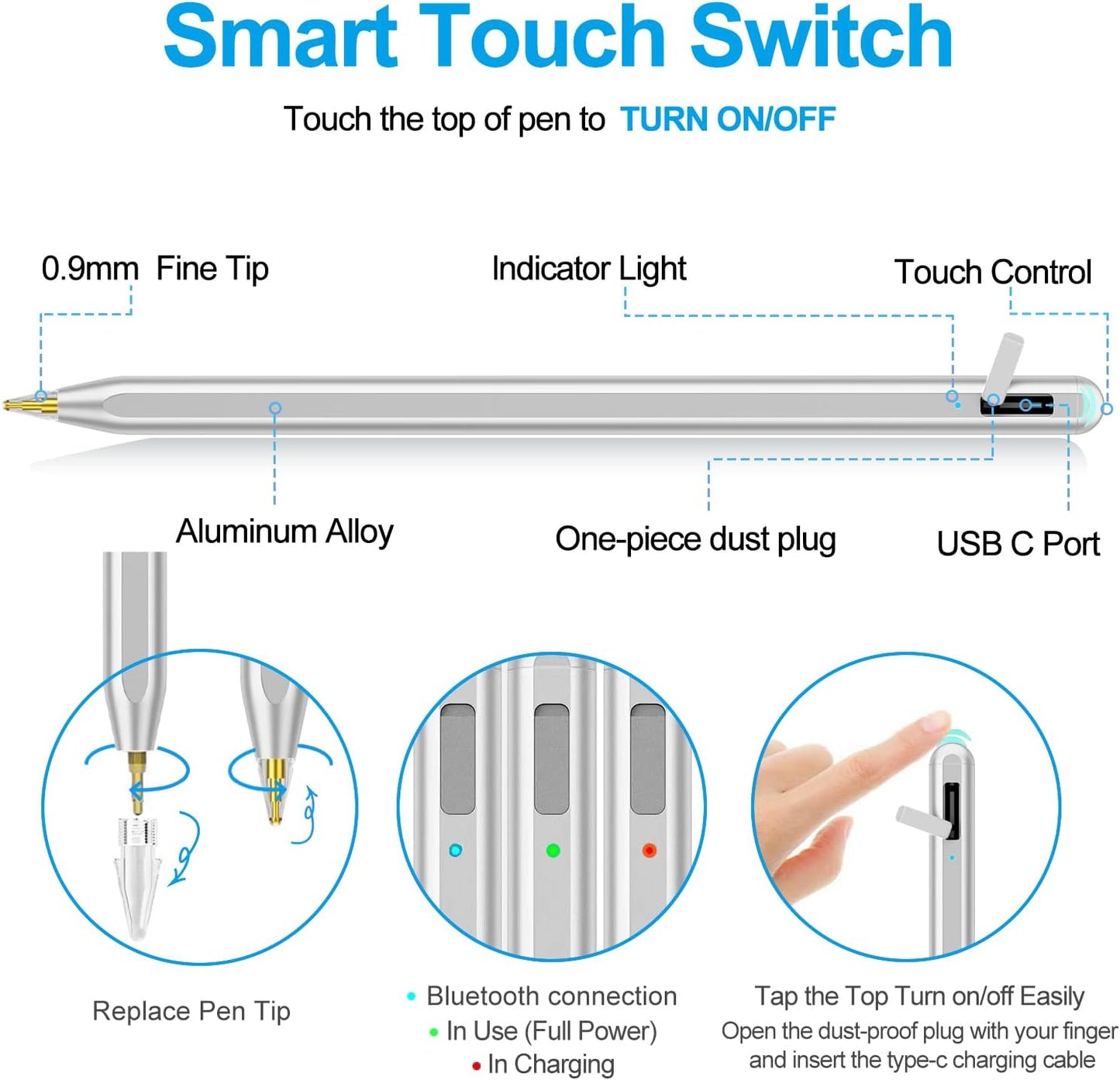 Smart Touch Switch

Touch the top of pen to TURN ON/OFF

0.9mm Fine Tip

Indicator Light

Touch Control

Aluminum Alloy

One-piece dust plug

USB C Port

Replace Pen Tip

Bluetooth connection
In Use (Full Power)
In Charging

Tap the Top Turn on/off Easily
Open the dust-proof plug with your finger and insert the type-c charging cable