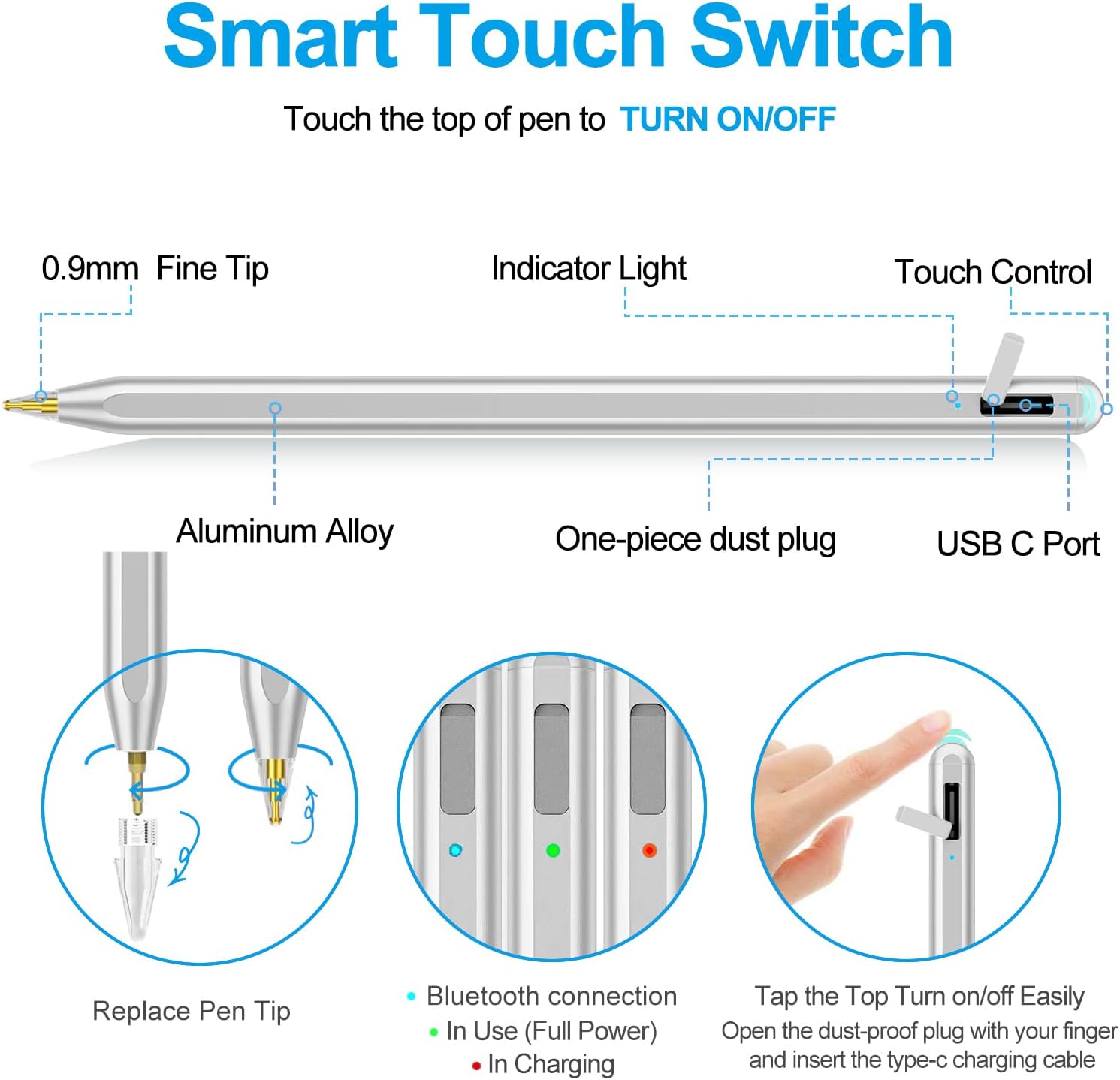 Smart Touch Switch

Touch the top of pen to TURN ON/OFF

0.9mm Fine Tip

Indicator Light

Touch Control

Aluminum Alloy

One-piece dust plug

USB C Port

Replace Pen Tip

• Bluetooth connection
• In Use (Full Power)
• In Charging

Tap the Top Turn on/off Easily
Open the dust-proof plug with your finger and insert the type-c charging cable