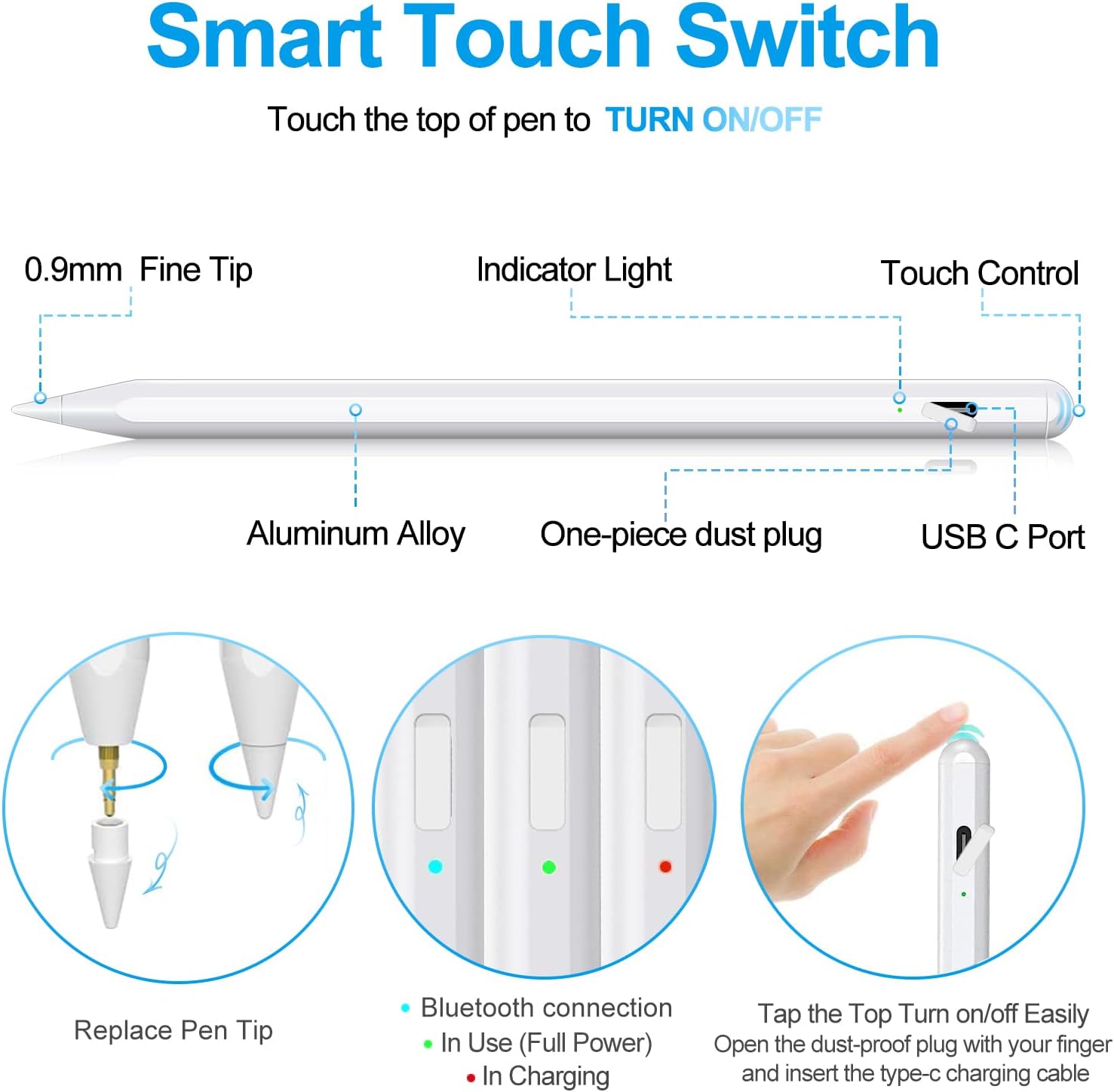 Smart Touch Switch

Touch the top of pen to TURN ON/OFF

0.9mm Fine Tip

Indicator Light

Touch Control

Aluminum Alloy

One-piece dust plug

USB C Port

Replace Pen Tip

Bluetooth connection
In Use (Full Power)
In Charging

Tap the Top Turn on/off Easily
Open the dust-proof plug with your finger and insert the type-c charging cable