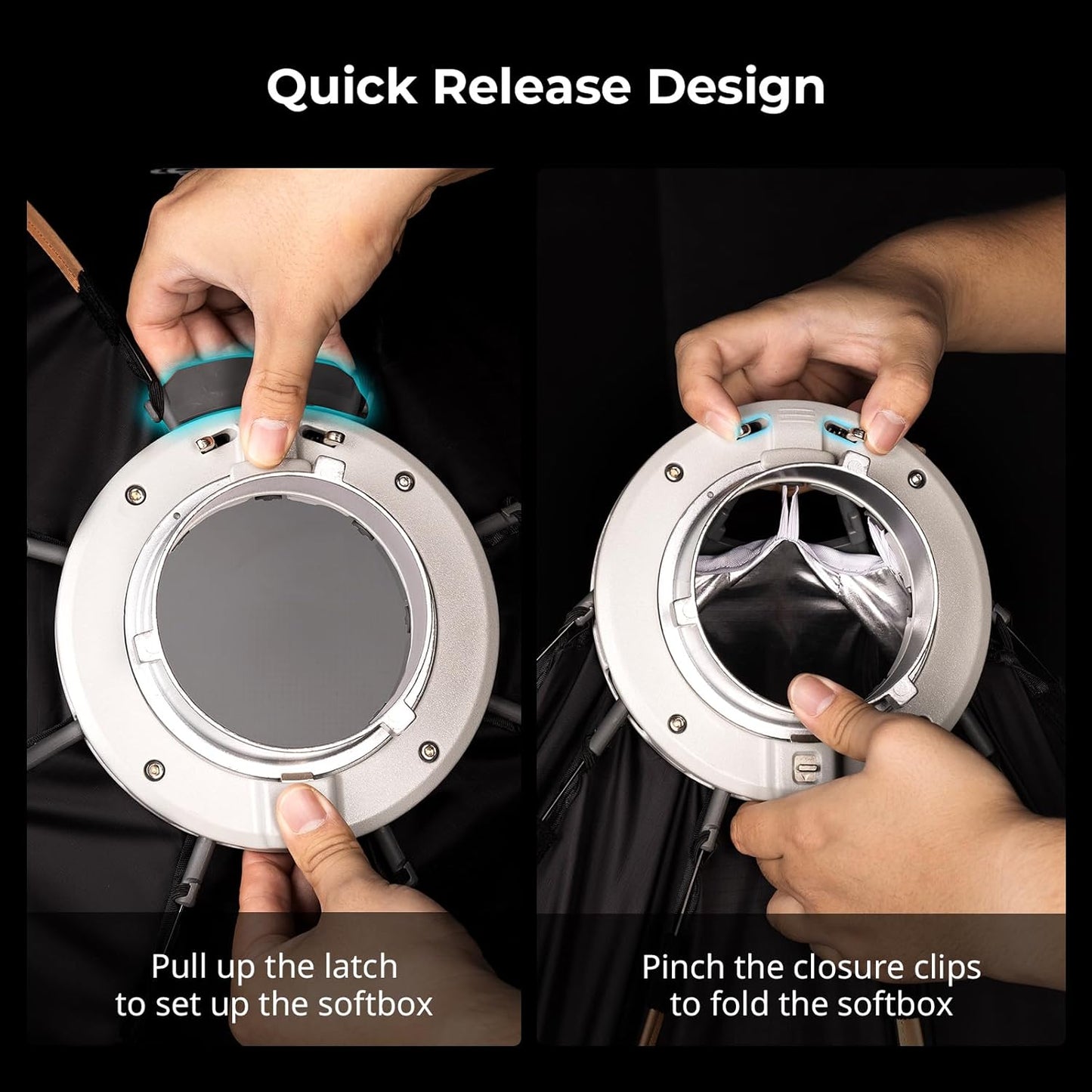 Quick Release Design

Pull up the latch to set up the softbox

Pinch the closure clips to fold the softbox