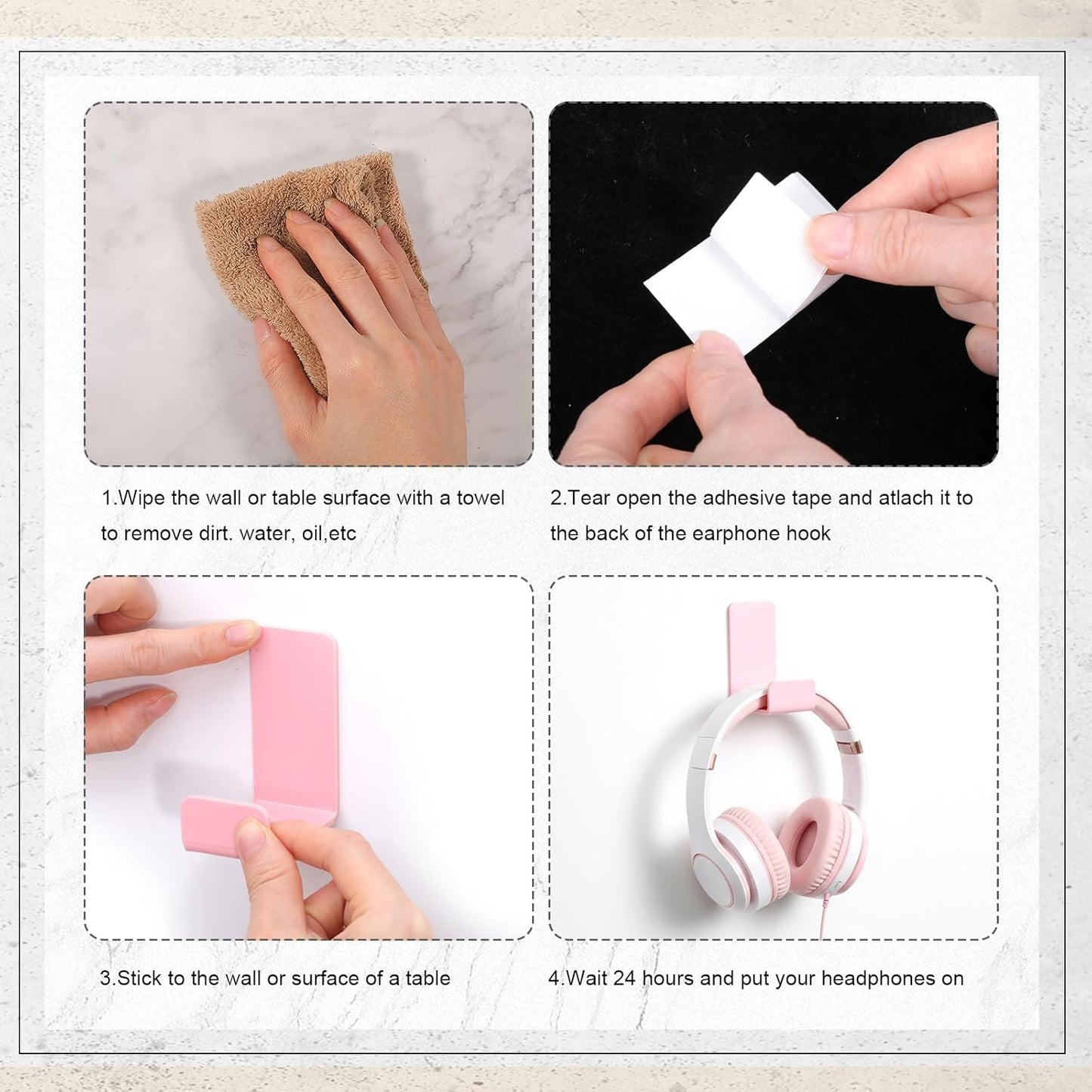 1.Wipe the wall or table surface with a towel to remove dirt. water, oil,etc

2.Tear open the adhesive tape and atlach it to the back of the earphone hook

3.Stick to the wall or surface of a table

4.Wait 24 hours and put your headphones on