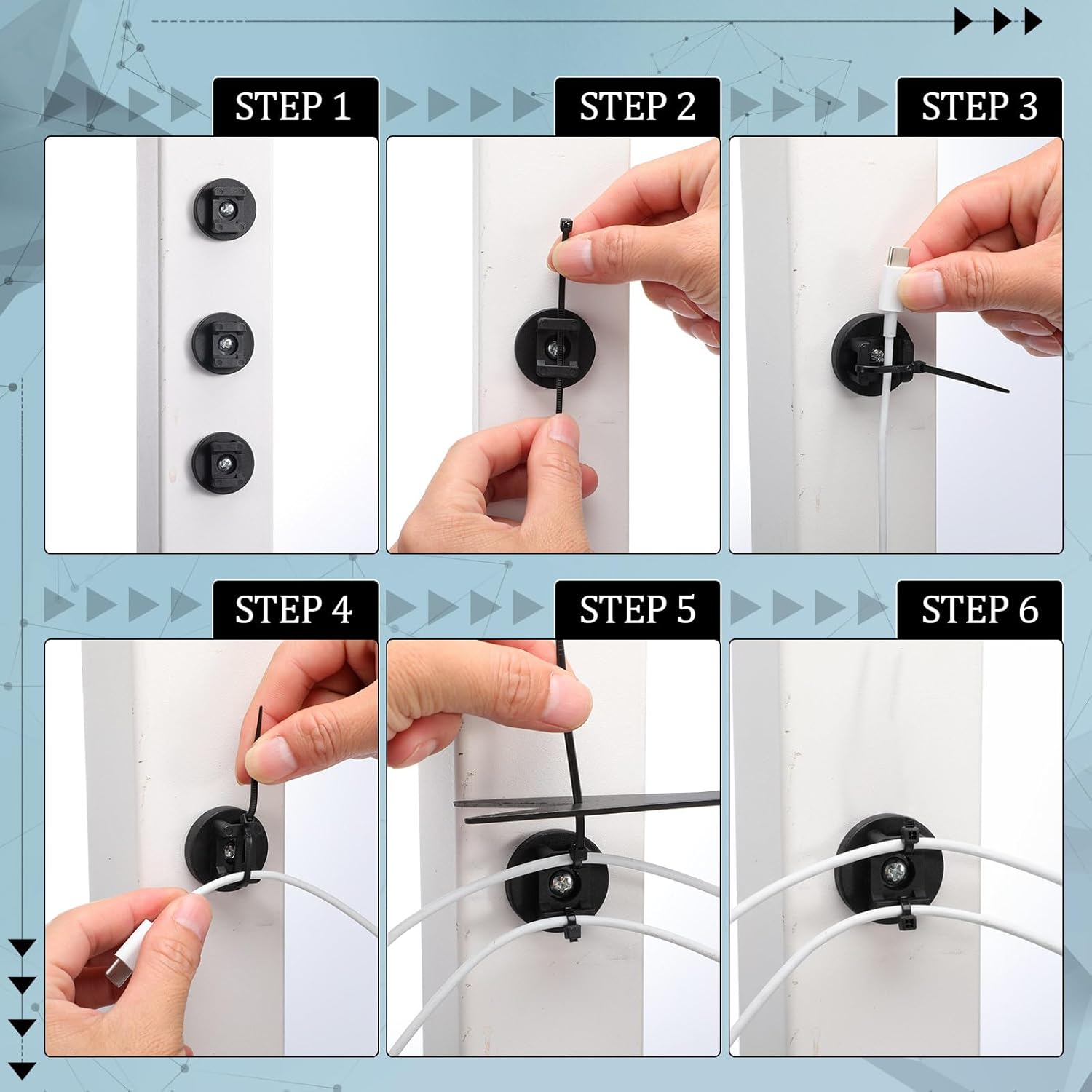 STEP 1

STEP 2

STEP 3

STEP 4

STEP 5

STEP 6