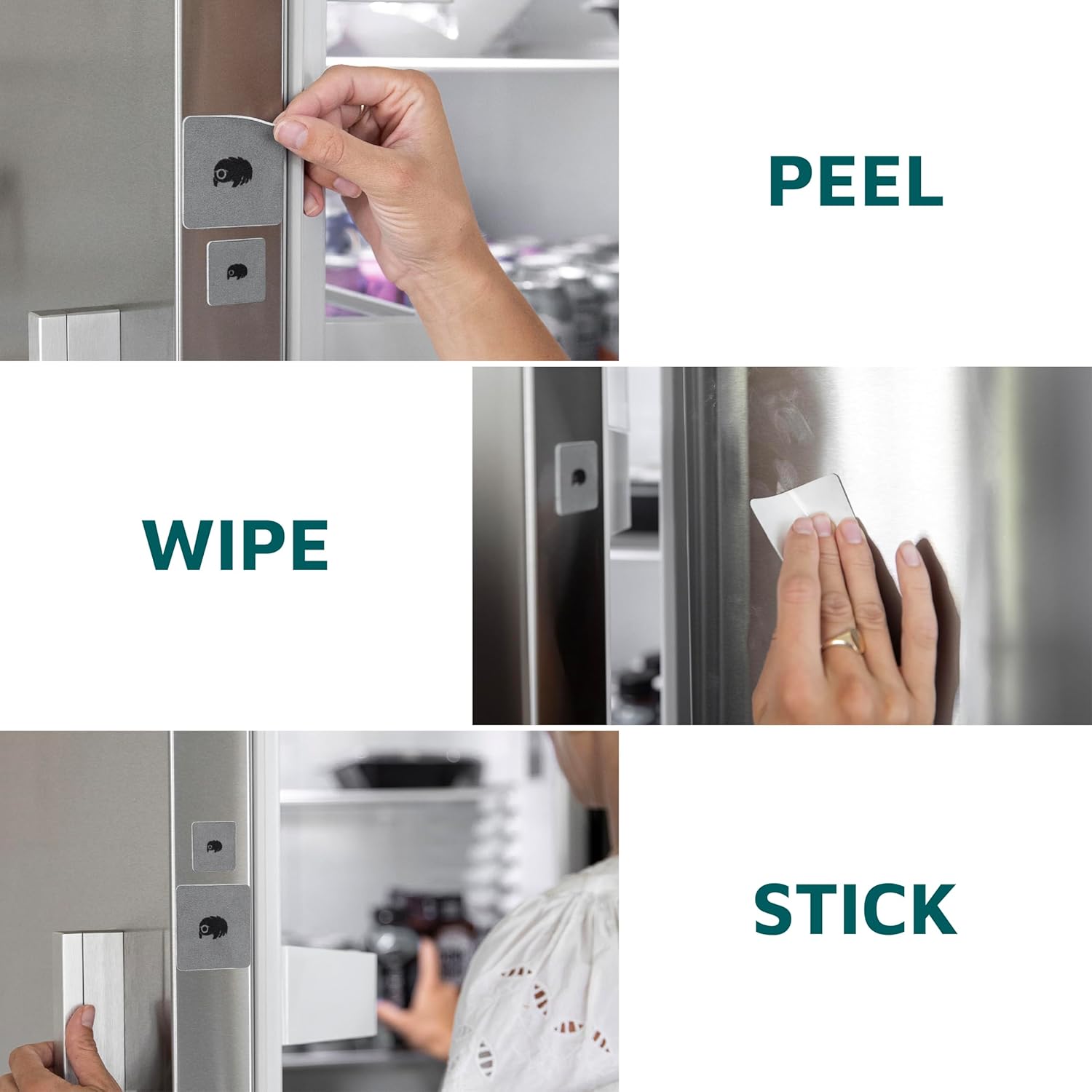 PEEL

WIPE

STICK