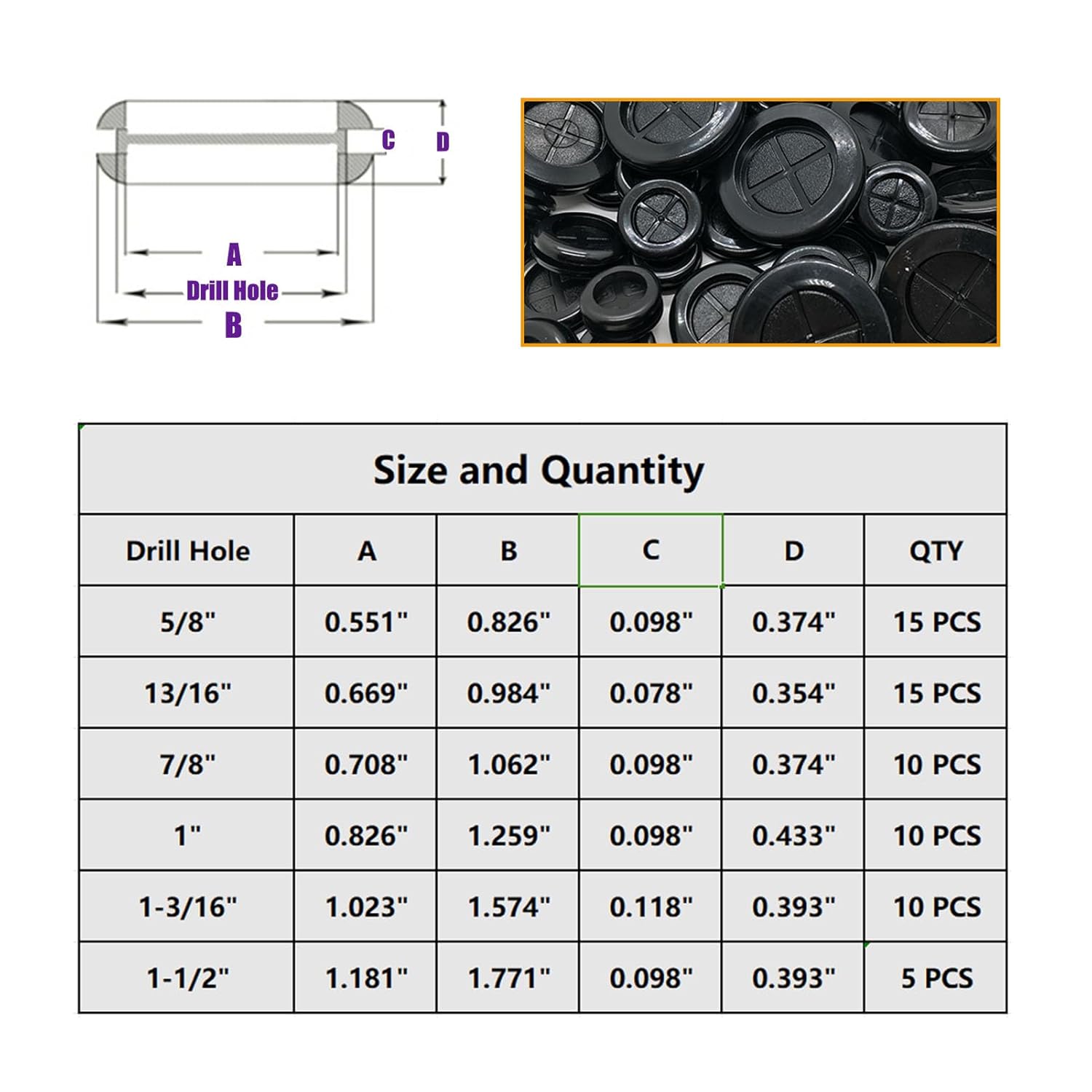 C D

A
Drill Hole
B

Size and Quantity

| Drill Hole | A | B | C | D | QTY |
|---|---|---|---|---|---|
| 5/8" | 0.551" | 0.826" | 0.098" | 0.374" | 15 PCS |
| 13/16" | 0.669" | 0.984" | 0.078" | 0.354" | 15 PCS |
| 7/8" | 0.708" | 1.062" | 0.098" | 0.374" | 10 PCS |
| 1" | 0.826" | 1.259" | 0.098" | 0.433" | 10 PCS |
| 1-3/16" | 1.023" | 1.574" | 0.118" | 0.393" | 10 PCS |
| 1-1/2" | 1.181" | 1.771" | 0.098" | 0.393" | 5 PCS |