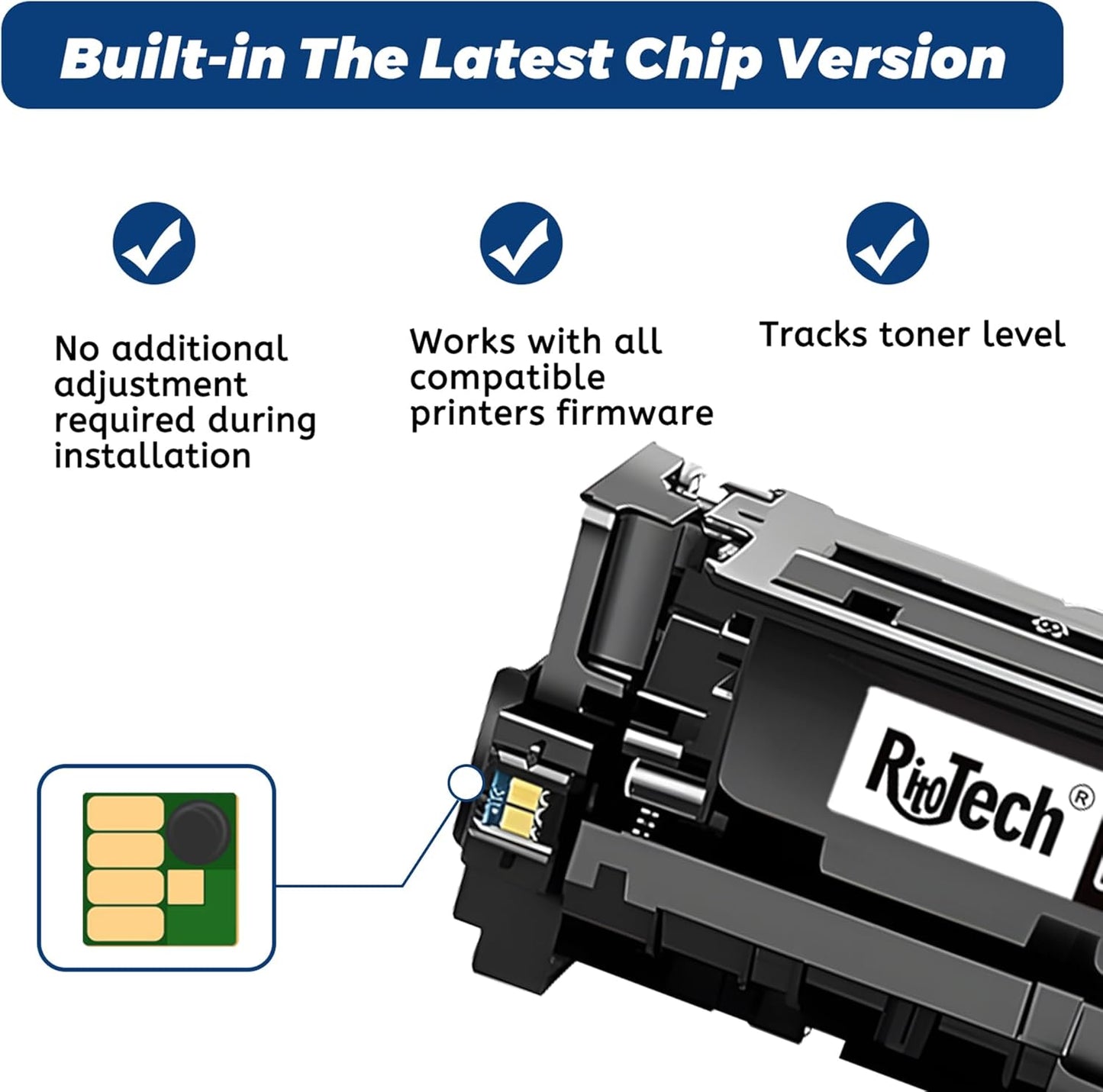 Built-in The Latest Chip Version

No additional adjustment required during installation

Works with all compatible printers firmware

Tracks toner level

RitoTech®