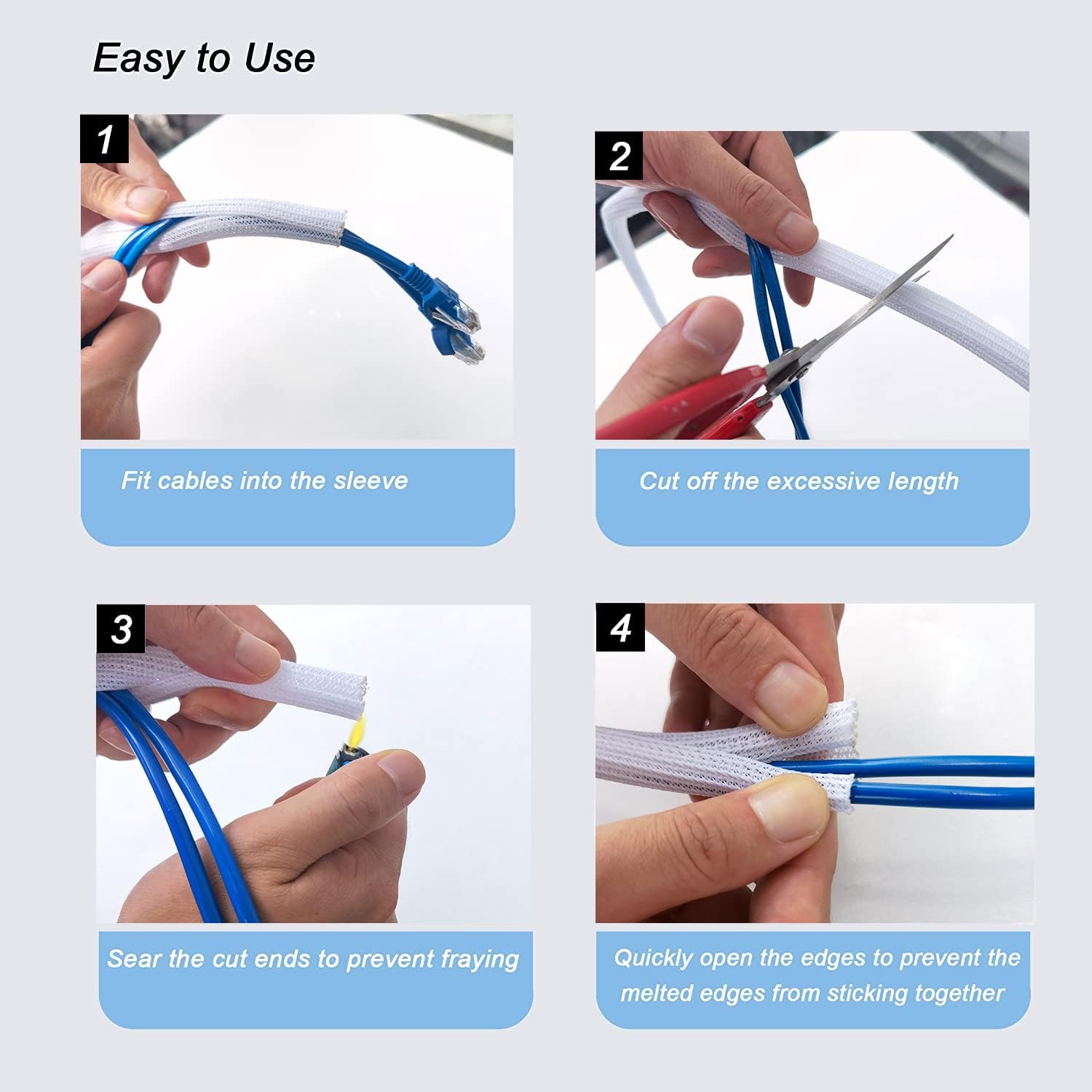 Easy to Use

1

Fit cables into the sleeve

2

Cut off the excessive length

3

Sear the cut ends to prevent fraying

4

Quickly open the edges to prevent the melted edges from sticking together