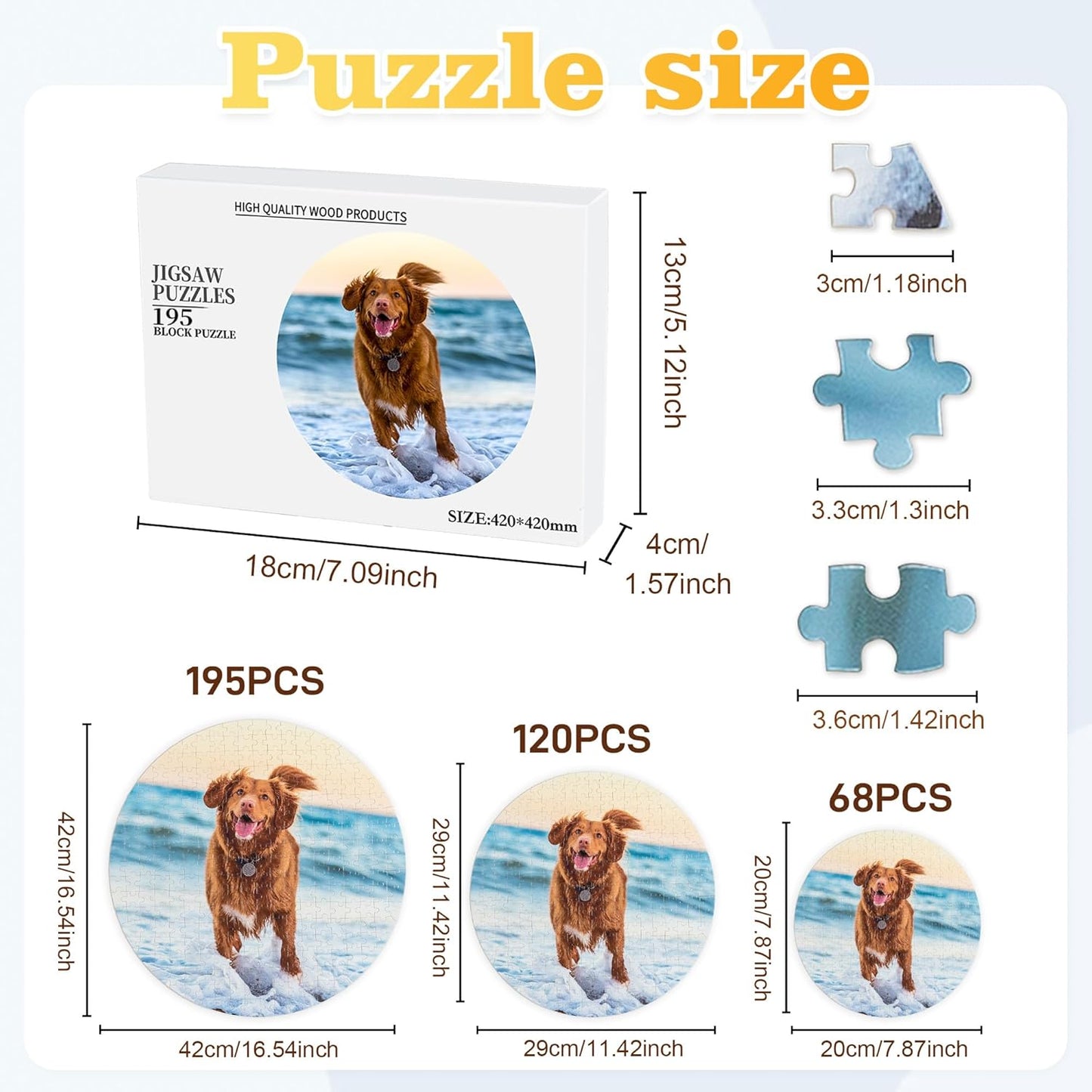 Puzzle size

HIGH QUALITY WOOD PRODUCTS

JIGSAW PUZZLES
195
BLOCK PUZZLE

SIZE:420*420mm

13cm/5.12inch

18cm/7.09inch

4cm/ 1.57inch

3cm/1.18inch

3.3cm/1.3inch

3.6cm/1.42inch

195PCS

42cm/16.54inch

42cm/16.54inch

120PCS

29cm/11.42inch

29cm/11.42inch

68PCS

20cm/7.87inch

20cm/7.87inch