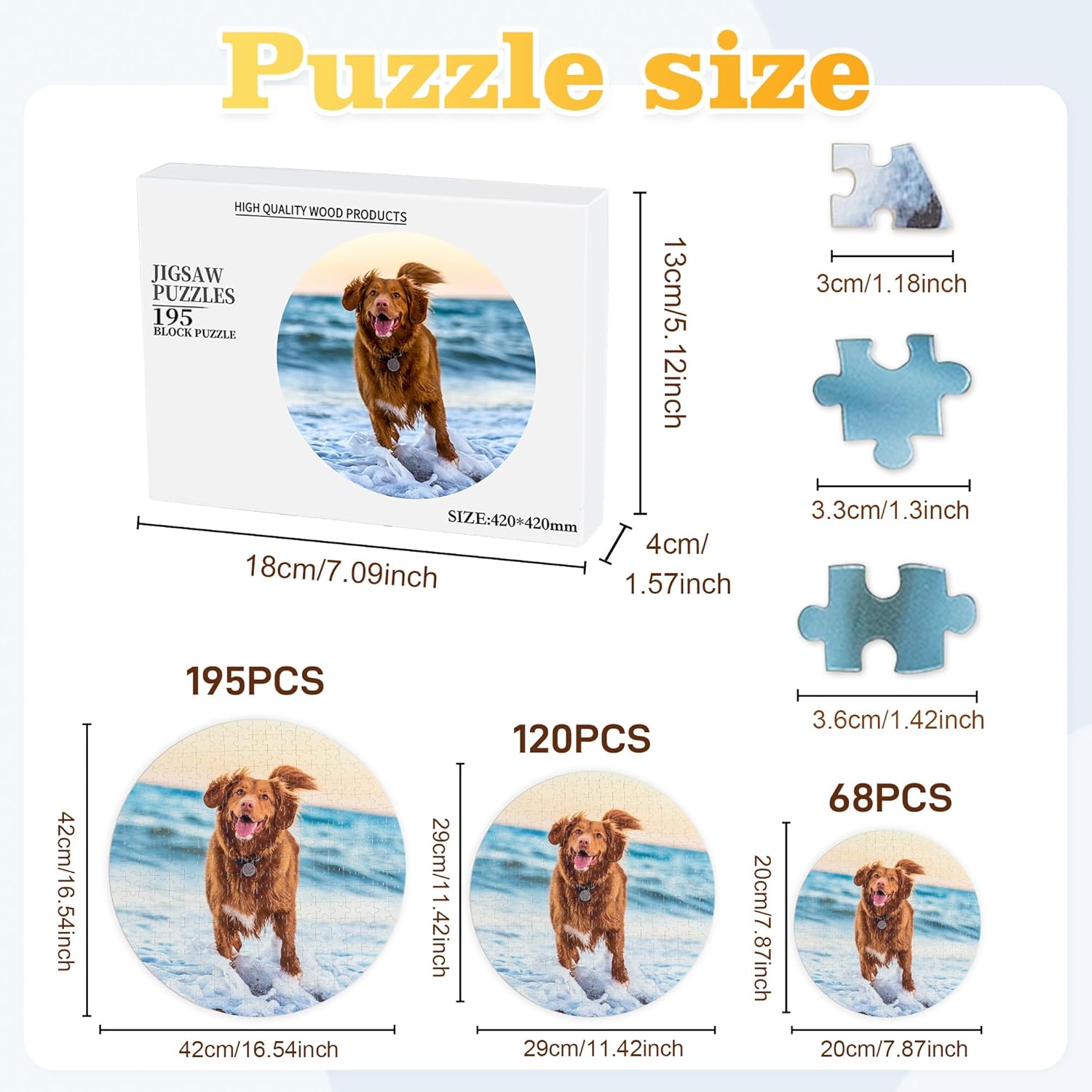 Puzzle size

HIGH QUALITY WOOD PRODUCTS

JIGSAW PUZZLES
195
BLOCK PUZZLE

SIZE:420*420mm

13cm/5.12inch

18cm/7.09inch

4cm/ 1.57inch

3cm/1.18inch

3.3cm/1.3inch

3.6cm/1.42inch

195PCS

42cm/16.54inch

42cm/16.54inch

120PCS

29cm/11.42inch

29cm/11.42inch

68PCS

20cm/7.87inch

20cm/7.87inch