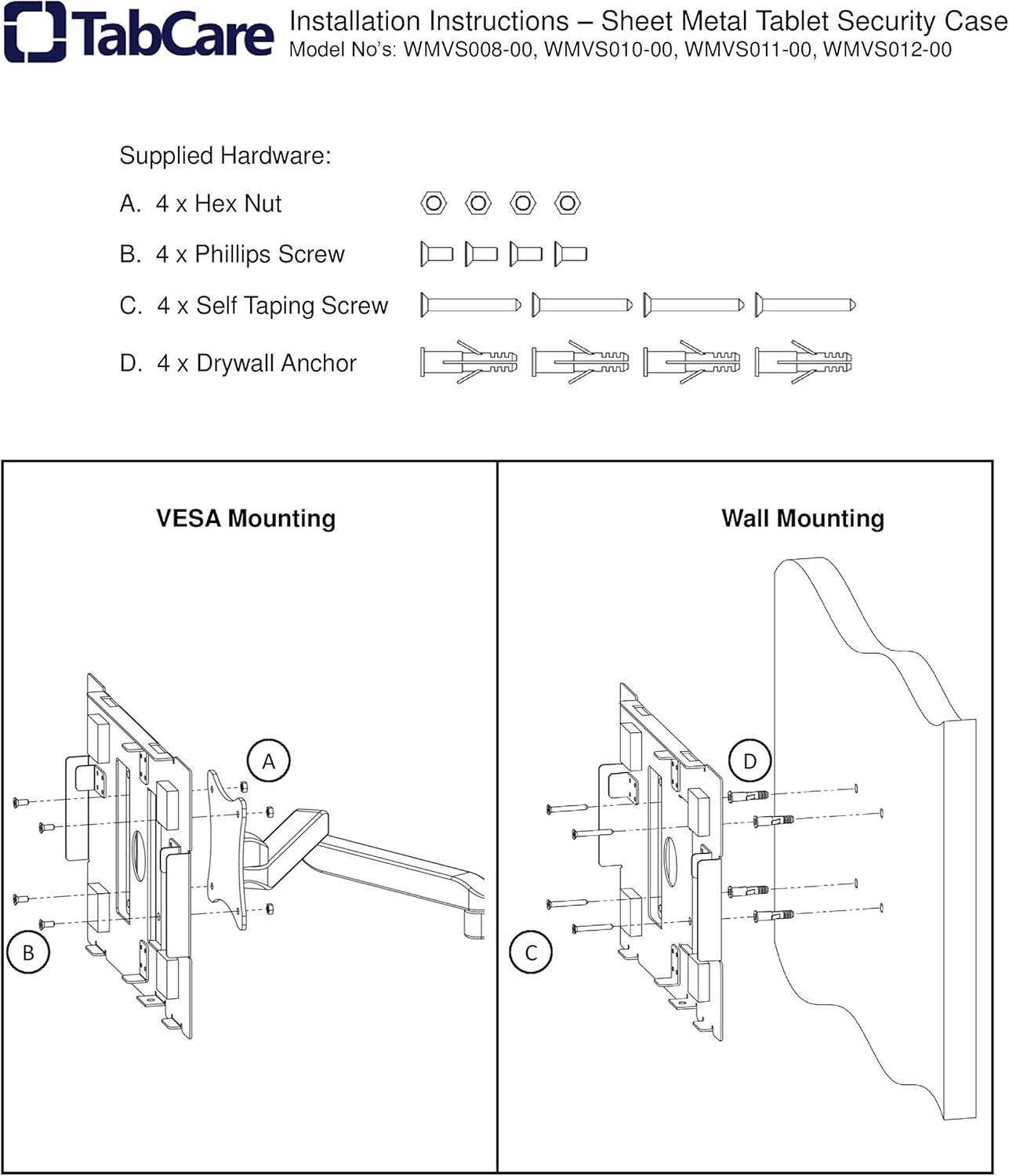 TabCare

Installation Instructions – Sheet Metal Tablet Security Case
Model No's: WMVS008-00, WMVS010-00, WMVS011-00, WMVS012-00

Supplied Hardware:

A. 4 x Hex Nut

B. 4 x Phillips Screw

C. 4 x Self Taping Screw

D. 4 x Drywall Anchor

VESA Mounting

A

B

Wall Mounting

D

C